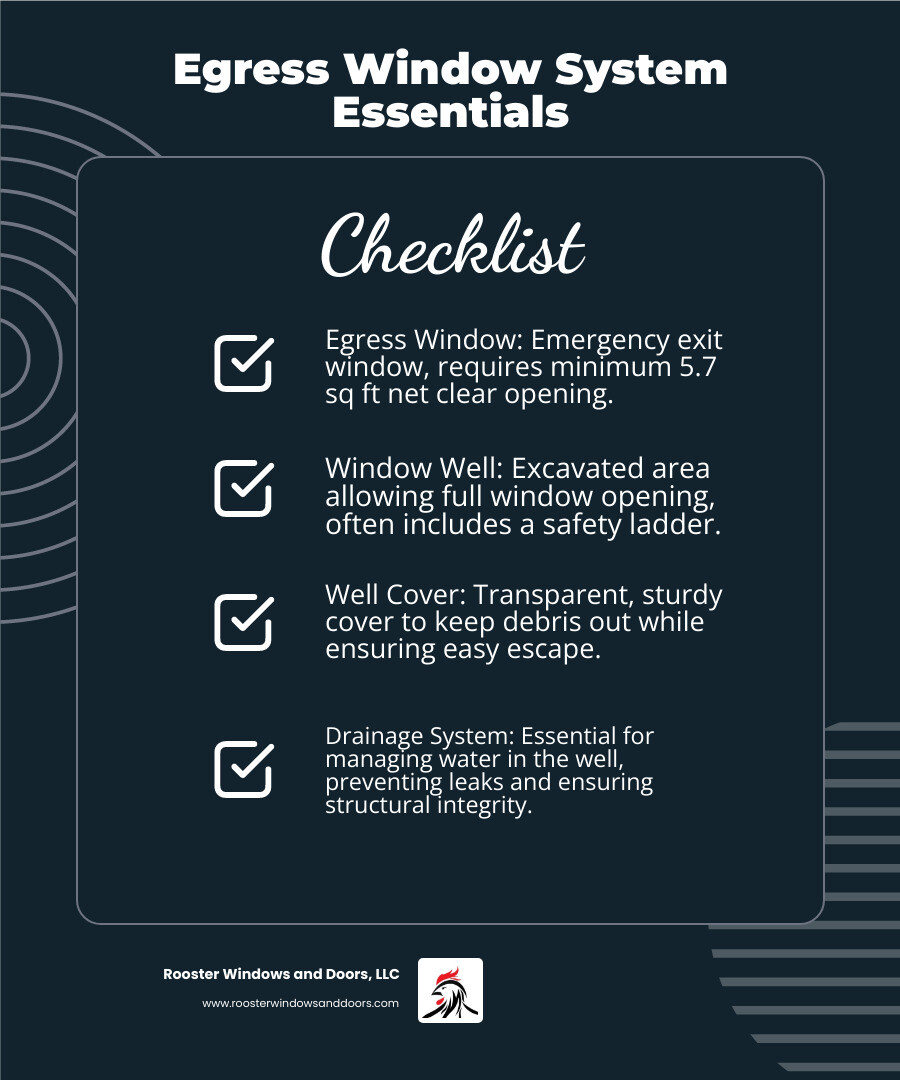 Egress Window System Essentials

Checklist

Egress Window: Emergency exit window, requires minimum 5.7 sq ft net clear opening.

Window Well: Excavated area allowing full window opening, often includes a safety ladder.

Well Cover: Transparent, sturdy cover to keep debris out while ensuring easy escape.

Drainage System: Essential for managing water in the well, preventing leaks and ensuring structural integrity.

Rooster Windows and Doors, LLC
www.roosterwindowsanddoors.com