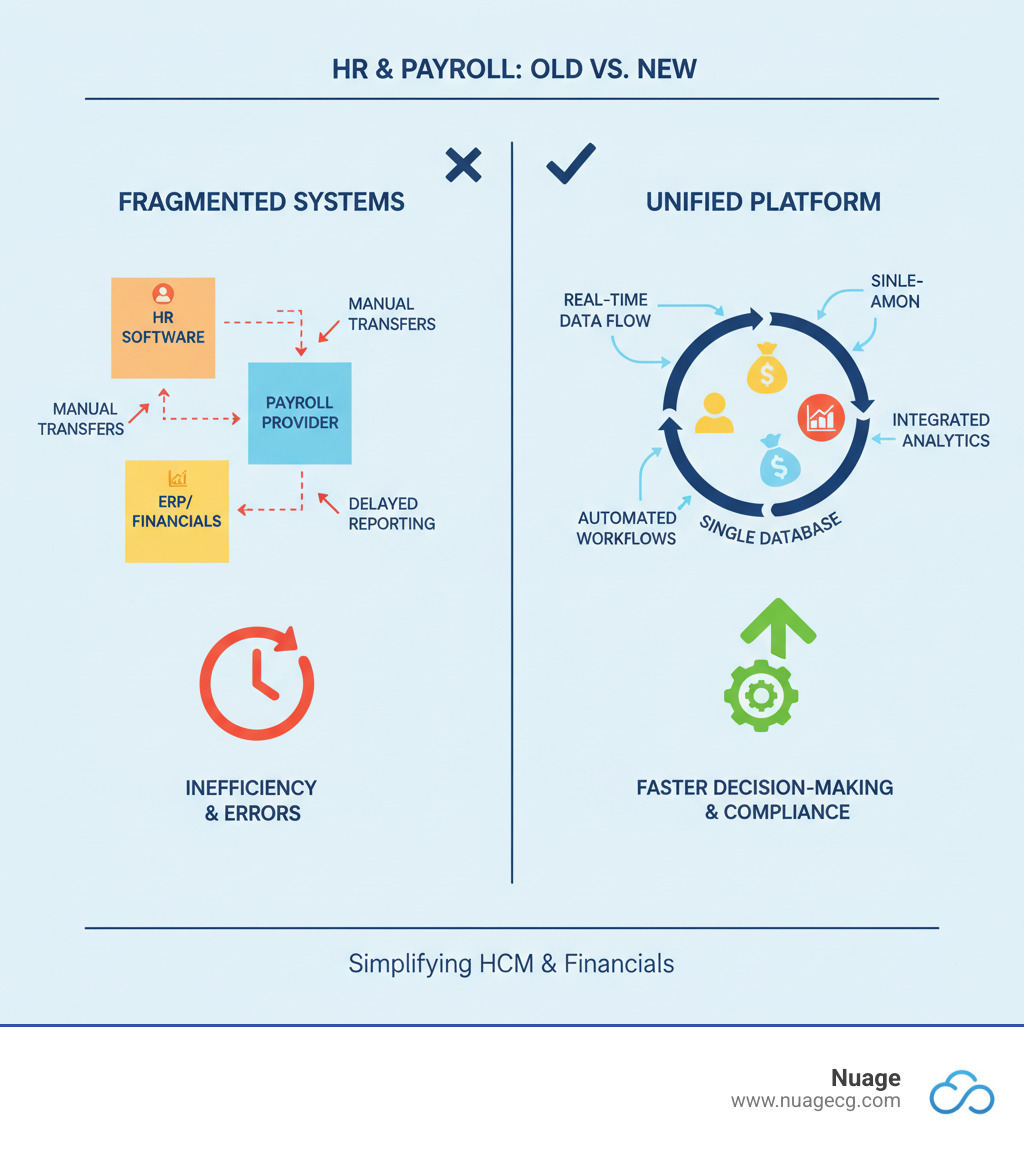 HR & PAYROLL: OLD VS. NEW

FRAGMENTED SYSTEMS

HR SOFTWARE

MANUAL TRANSFERS

MANUAL TRANSFERS

PAYROLL PROVIDER

ERP/ FINANCIALS

DELAYED REPORTING

INEFFICIENCY & ERRORS

UNIFIED PLATFORM

REAL-TIME DATA FLOW

SINLE-AMON

INTEGRATED ANALYTICS

AUTOMATED WORKFLOWS

SINGLE DATABASE

FASTER DECISION-MAKING & COMPLIANCE

Simplifying HCM & Financials

Nuage
www.nuagecg.com