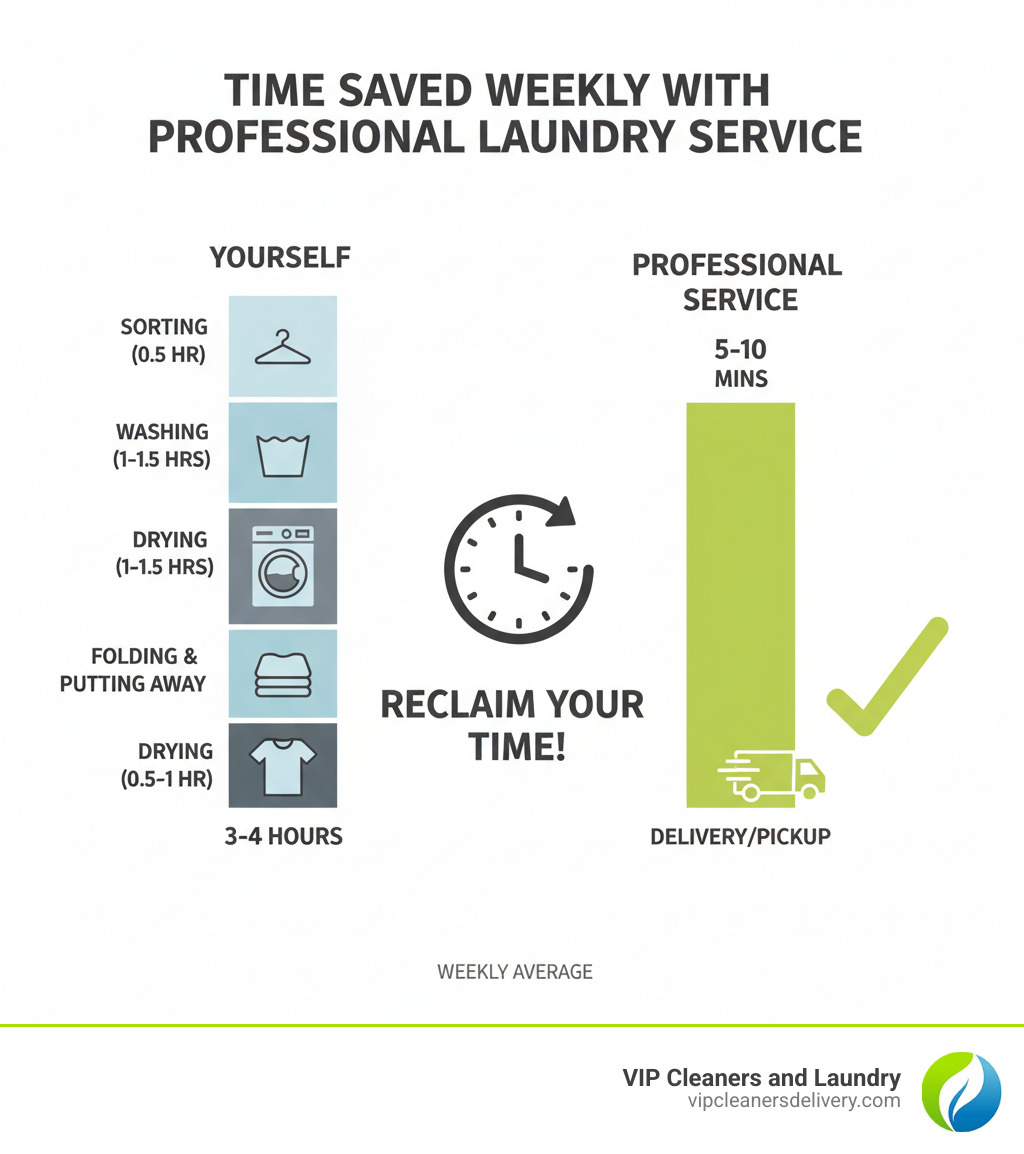 TIME SAVED WEEKLY WITH PROFESSIONAL LAUNDRY SERVICE

YOURSELF

SORTING (0.5 HR)

WASHING (1-1.5 HRS)

DRYING (1-1.5 HRS)

FOLDING & PUTTING AWAY

DRYING (0.5-1 HR)

3-4 HOURS

RECLAIM YOUR TIME!

PROFESSIONAL SERVICE

5-10 MINS

DELIVERY/PICKUP

WEEKLY AVERAGE

VIP Cleaners and Laundry
vipcleanersdelivery.com