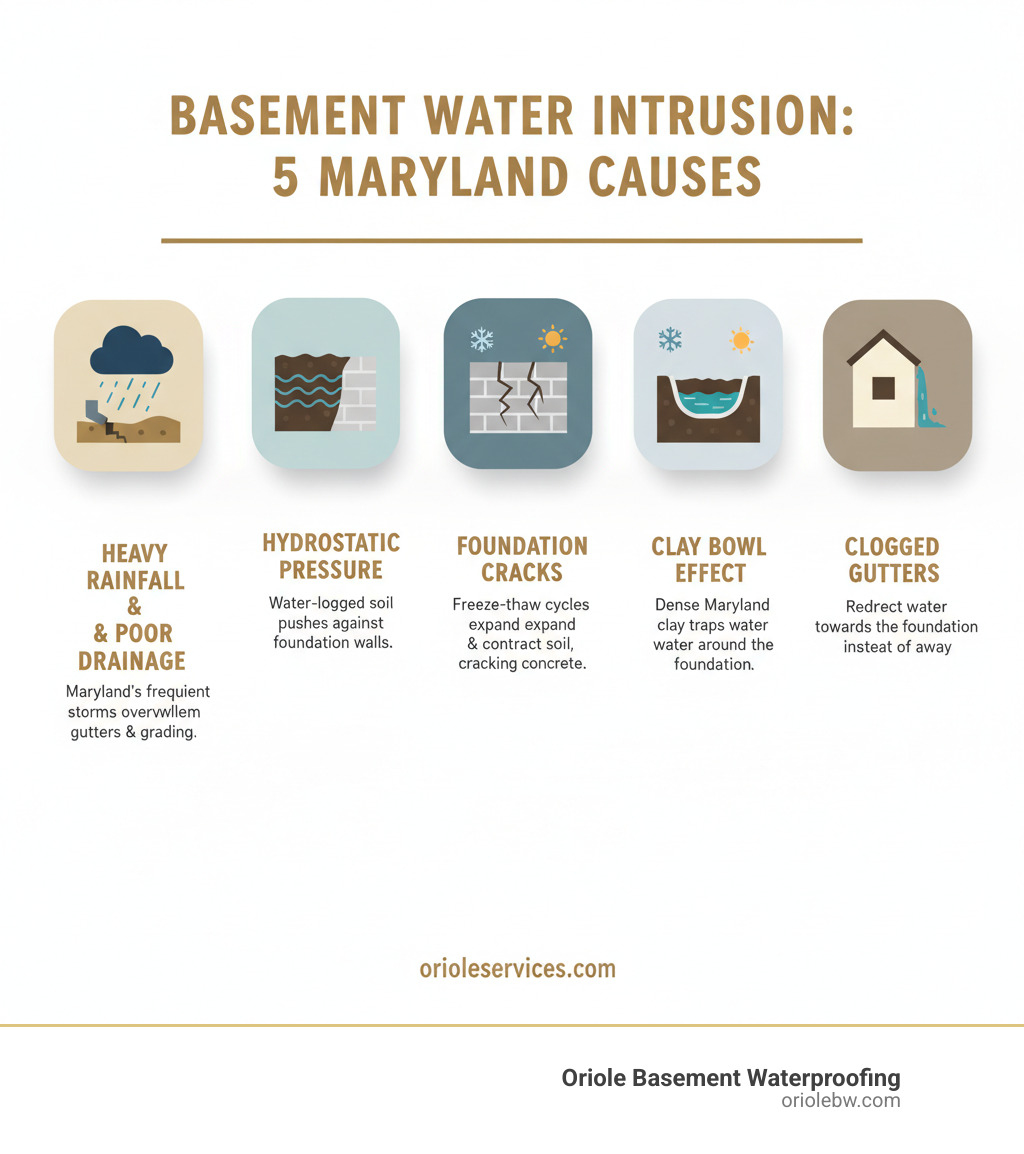 BASEMENT WATER INTRUSION: 5 MARYLAND CAUSES

HEAVY RAINFALL & & POOR DRAINAGE

Maryland's frequient storms overvwllem gutters & grading.

HYDROSTATIC PRESSURE

Water-logged soil pushes against foundation walls.

FOUNDATION CRACKS

Freeze-thaw cycles expand expand & contract soil, cracking concrete.

CLAY BOWL EFFECT

Dense Maryland clay traps water water around the foundation.

CLOGGED GUTTERS

Redrect water towards the foundation insteat of away

orioleservices.com

Oriole Basement Waterproofing
oriolebw.com