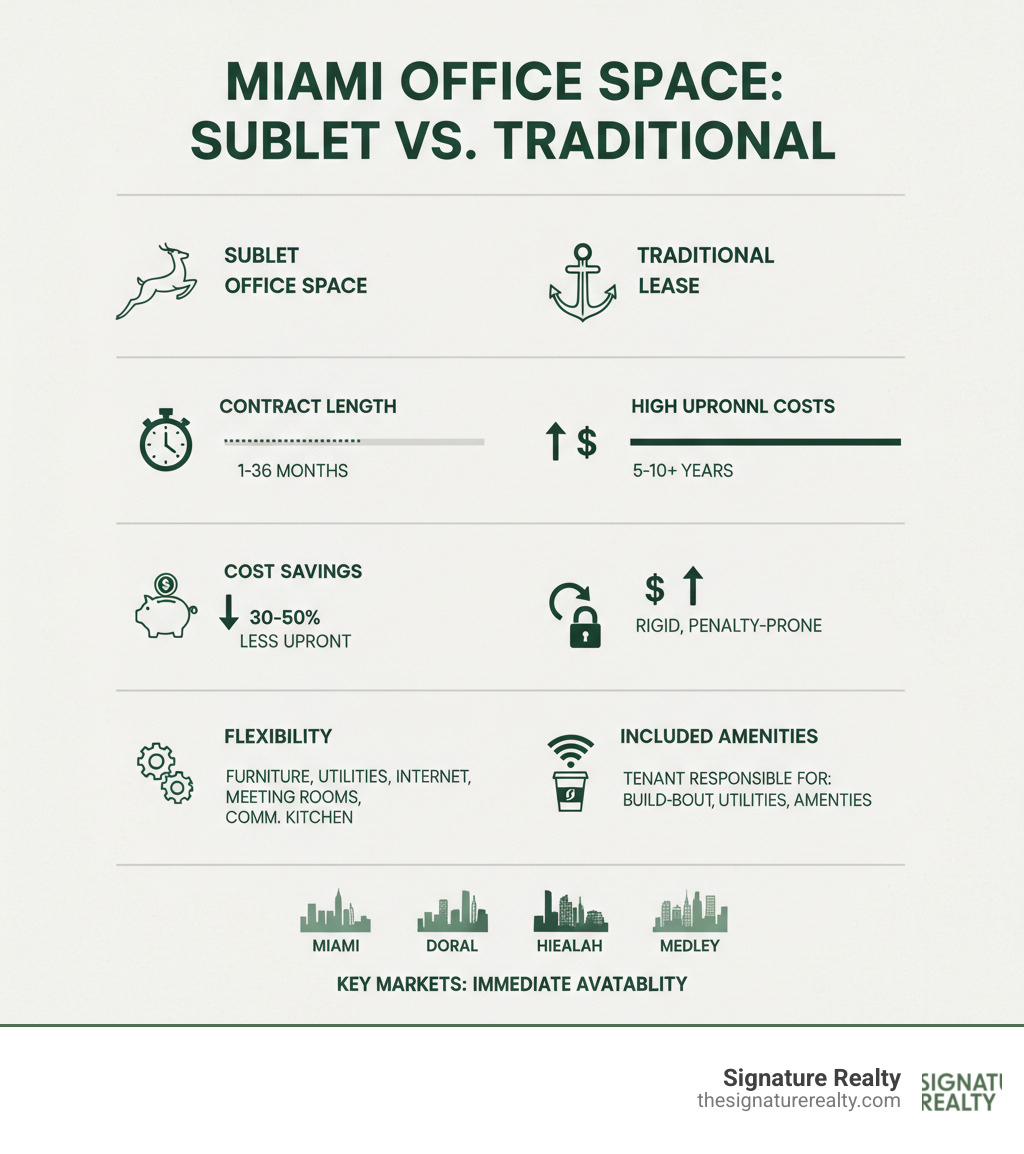 MIAMI OFFICE SPACE: SUBLET VS. TRADITIONAL

SUBLET OFFICE SPACE

TRADITIONAL LEASE

CONTRACT LENGTH

1-36 MONTHS

HIGH UPRONNL COSTS

$

5-10+ YEARS

COST SAVINGS

30-50% LESS UPRONT

$

RIGID, PENALTY-PRONE

FLEXIBILITY

FURNITURE, UTILITIES, INTERNET, MEETING ROOMS, COMM. KITCHEN

INCLUDED AMENITIES

TENANT RESPONSIBLE FOR: BUILD-BOUT, UTILITIES, AMENTIES

MIAMI

DORAL

HIEALAH

MEDLEY

KEY MARKETS: IMMEDIATE AVATABLITY

Signature Realty
thesignaturerealty.com

SIGNATU
REALTY