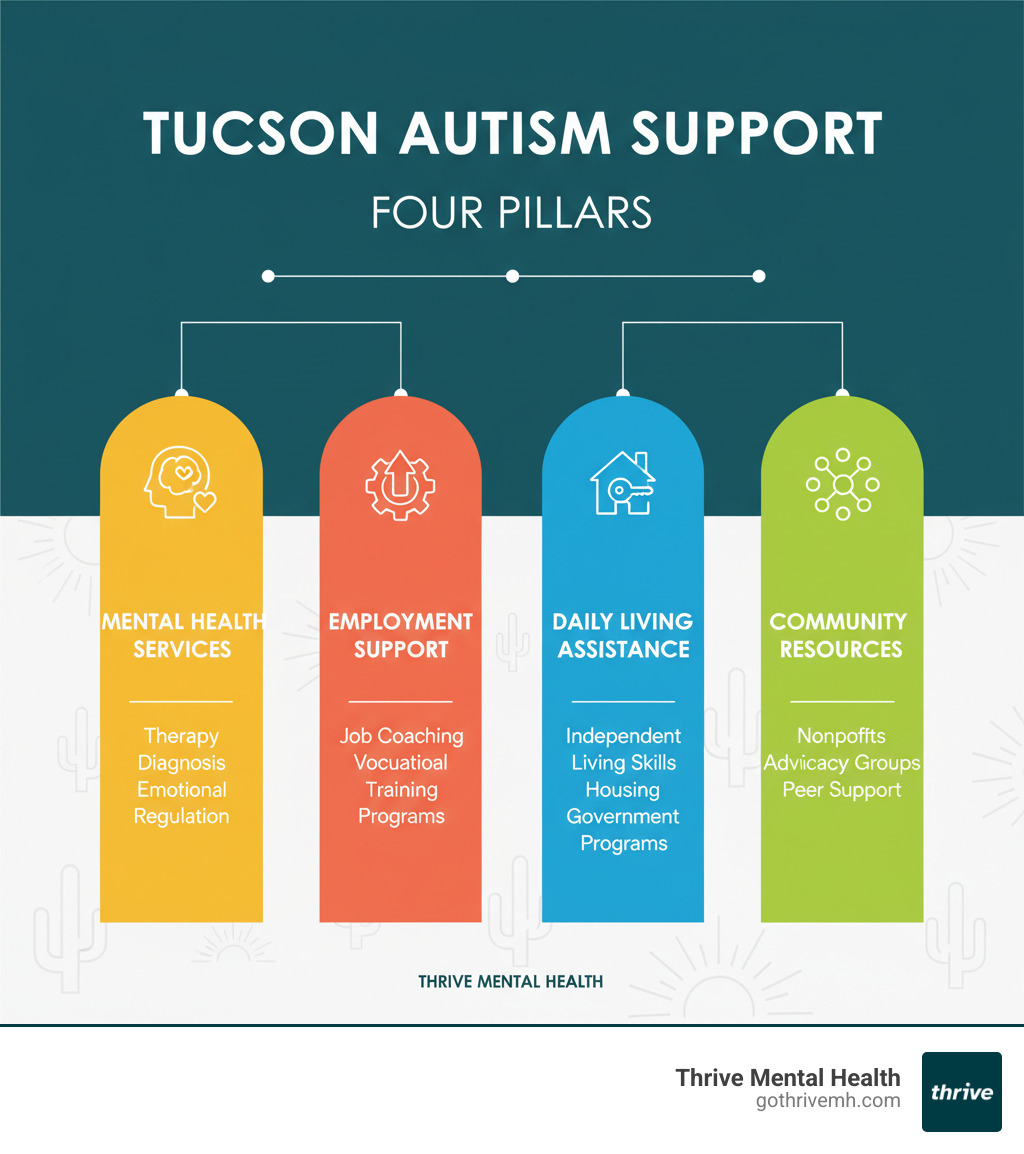 TUCSON AUTISM SUPPORT

FOUR PILLARS

MENTAL HEALTH SERVICES

Therapy
Diagnosis
Emotional Regulation

EMPLOYMENT SUPPORT

Job Coaching
Vocuatioal Training Programs

DAILY LIVING ASSISTANCE

Independent Living Skills
Housing
Government Programs

COMMUNITY RESOURCES

Nonpoffts
Adviicacy Groups
Peer Support

THRIVE MENTAL HEALTH

Thrive Mental Health
gothrivemh.com

thrive