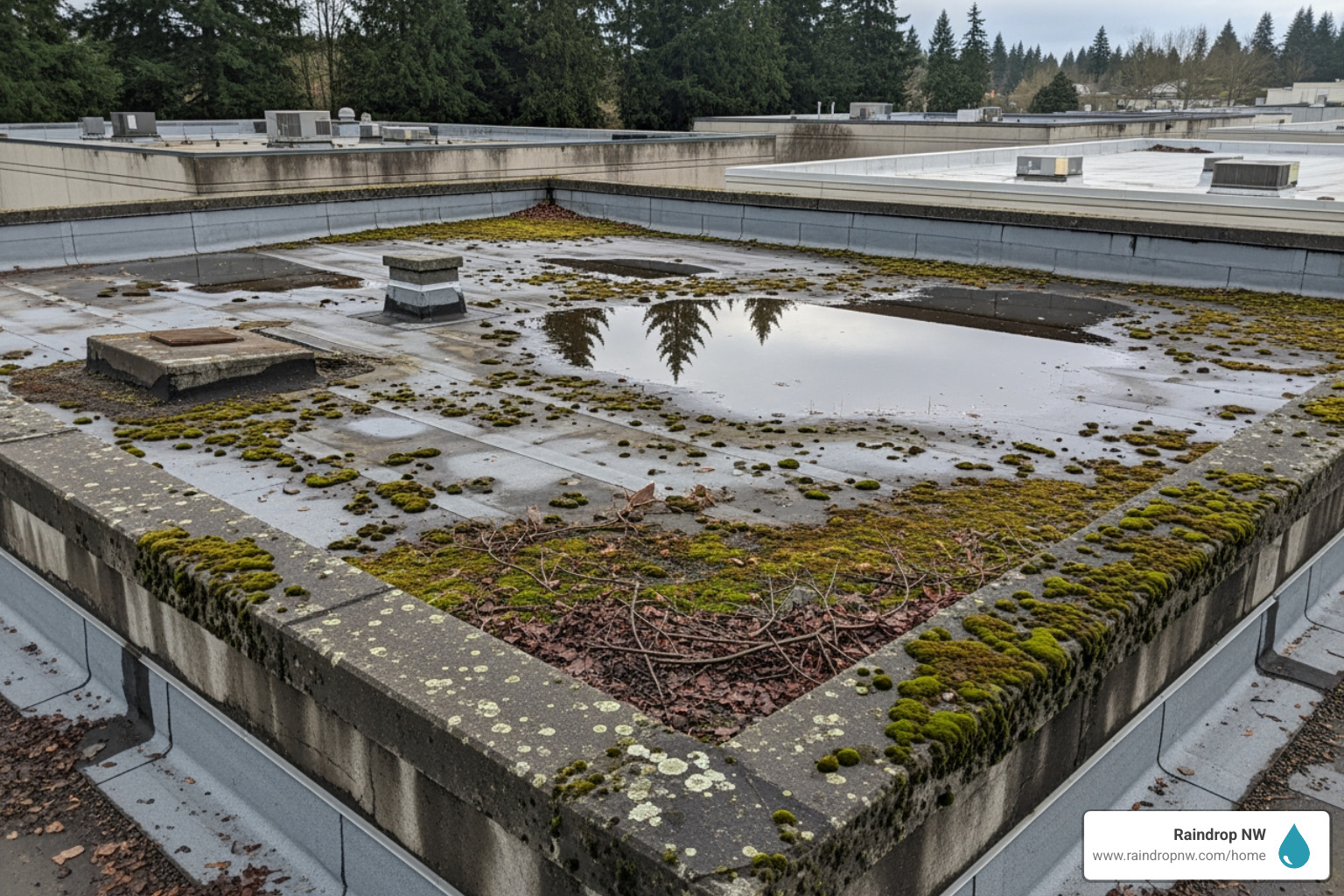 Raindrop NW
www.raindropnw.com/home