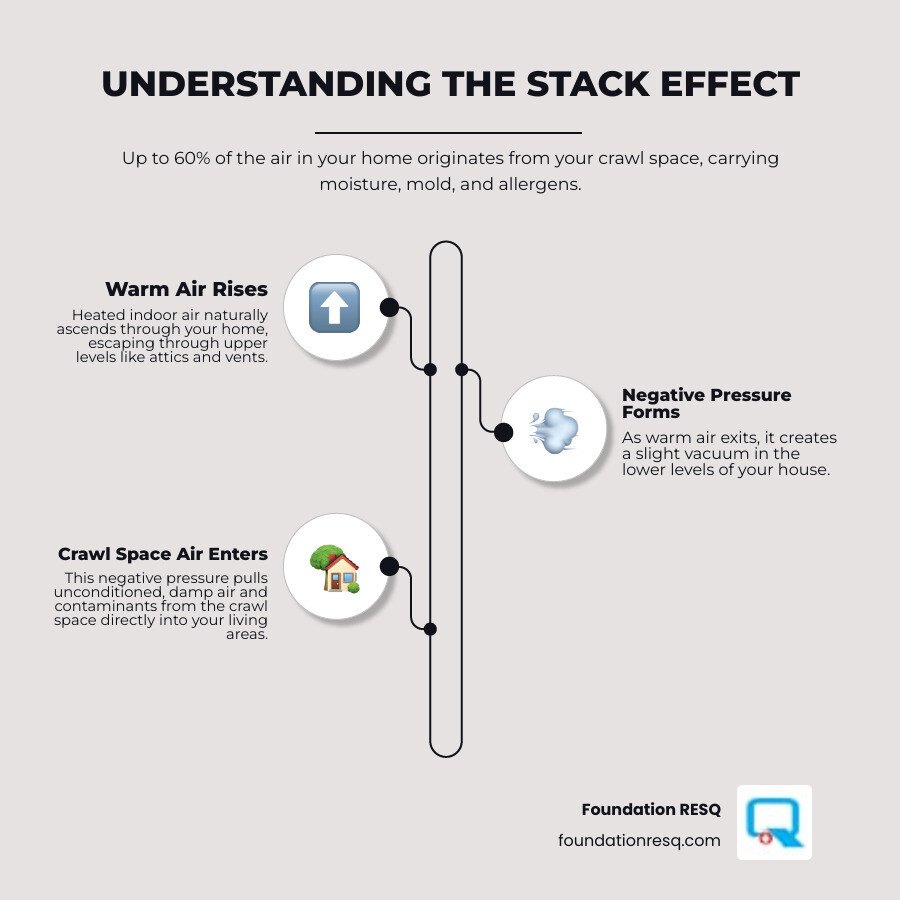 UNDERSTANDING THE STACK EFFECT

Up to 60% of the air in your home originates from your crawl space, carrying moisture, mold, and allergens.

Warm Air Rises

Heated indoor air naturally ascends through your home, escaping through upper levels like attics and vents.

Negative Pressure Forms

As warm air exits, it creates a slight vacuum in the lower levels of your house.

Crawl Space Air Enters

This negative pressure pulls unconditioned, damp air and contaminants from the crawl space directly into your living areas.

Foundation RESQ
foundationresq.com