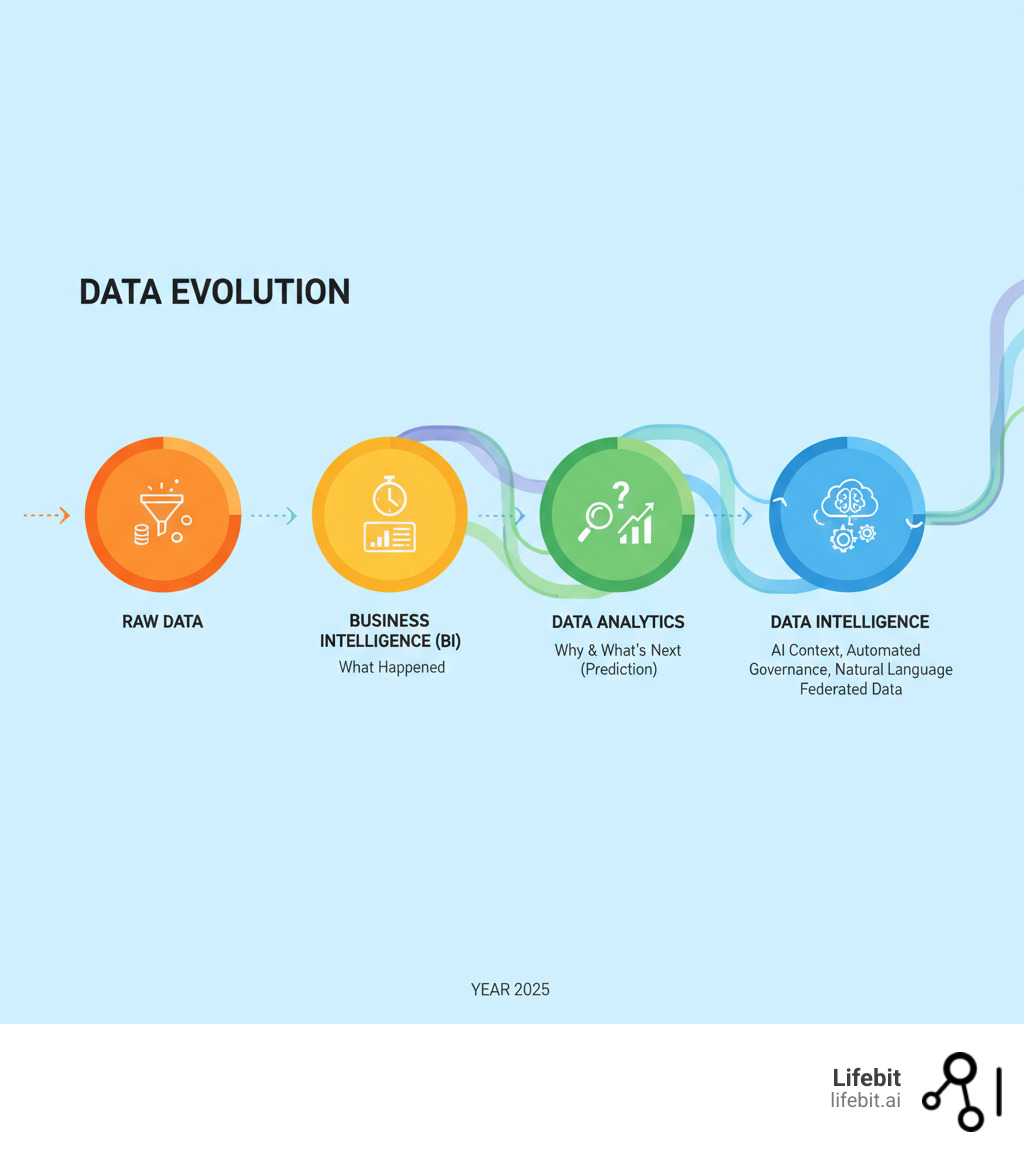 DATA EVOLUTION

RAW DATA

BUSINESS INTELLIGENCE (BI)
What Happened

DATA ANALYTICS
Why & What's Next (Prediction)

DATA INTELLIGENCE
AI Context, Automated Governance, Natural Language Federated Data

YEAR 2025

Lifebit
lifebit.ai