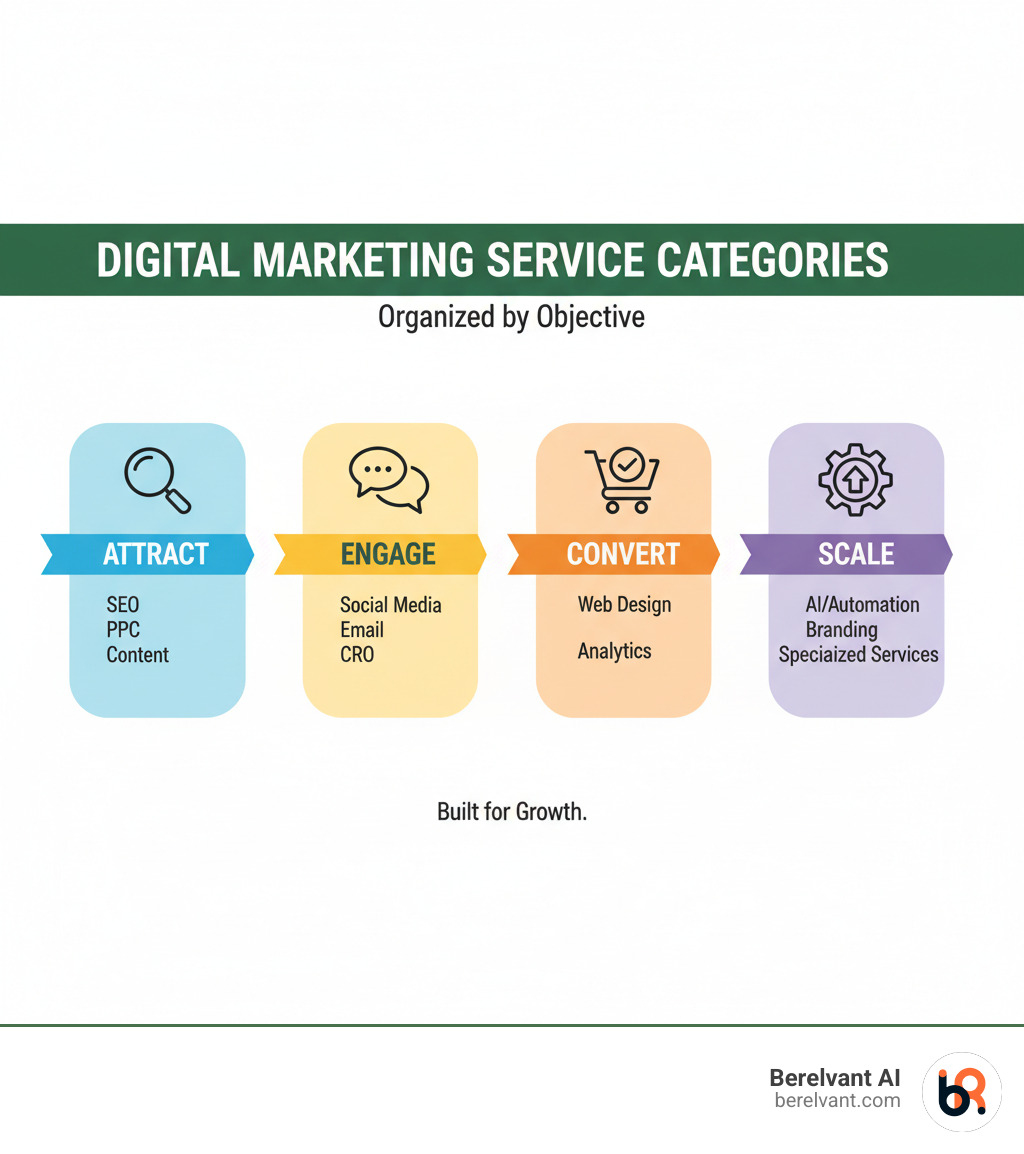 DIGITAL MARKETING SERVICE CATEGORIES

Organized by Objective

ATTRACT
SEO
PPC
Content

ENGAGE
Social Media
Email
CRO

CONVERT
Web Design
Analytics

SCALE
AI/Automation
Branding
Speciaized Services

Built for Growth.

Berelvant AI
berelvant.com