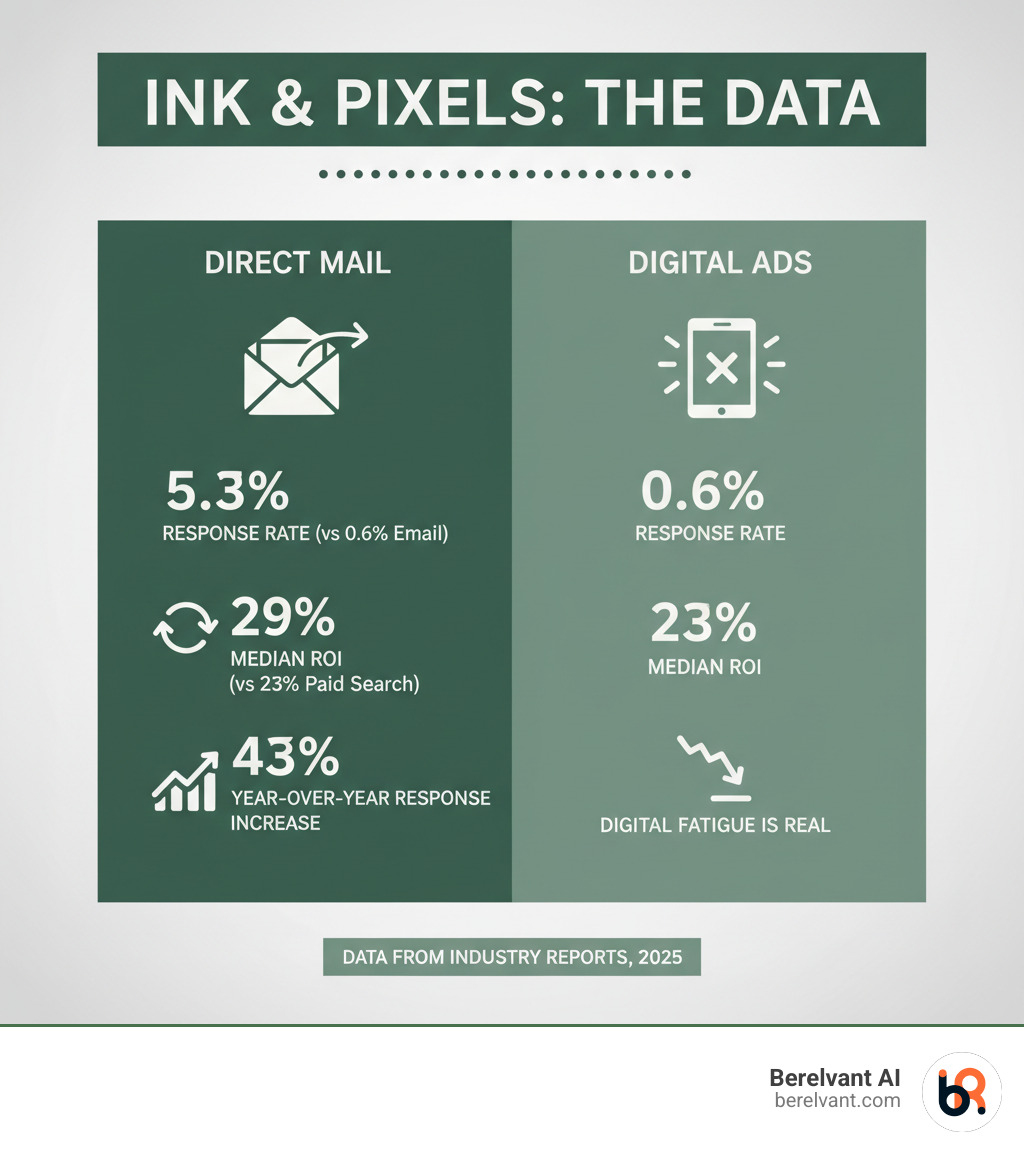 INK & PIXELS: THE DATA

DIRECT MAIL

5.3%
RESPONSE RATE (vs 0.6% Email)

29%
MEDIAN ROI
(vs 23% Paid Search)

43%
YEAR-OVER-YEAR RESPONSE INCREASE

DIGITAL ADS

0.6%
RESPONSE RATE

23%
MEDIAN ROI

DIGITAL FATIGUE IS REAL

DATA FROM INDUSTRY REPORTS, 2025

Berelvant AI
berelvant.com