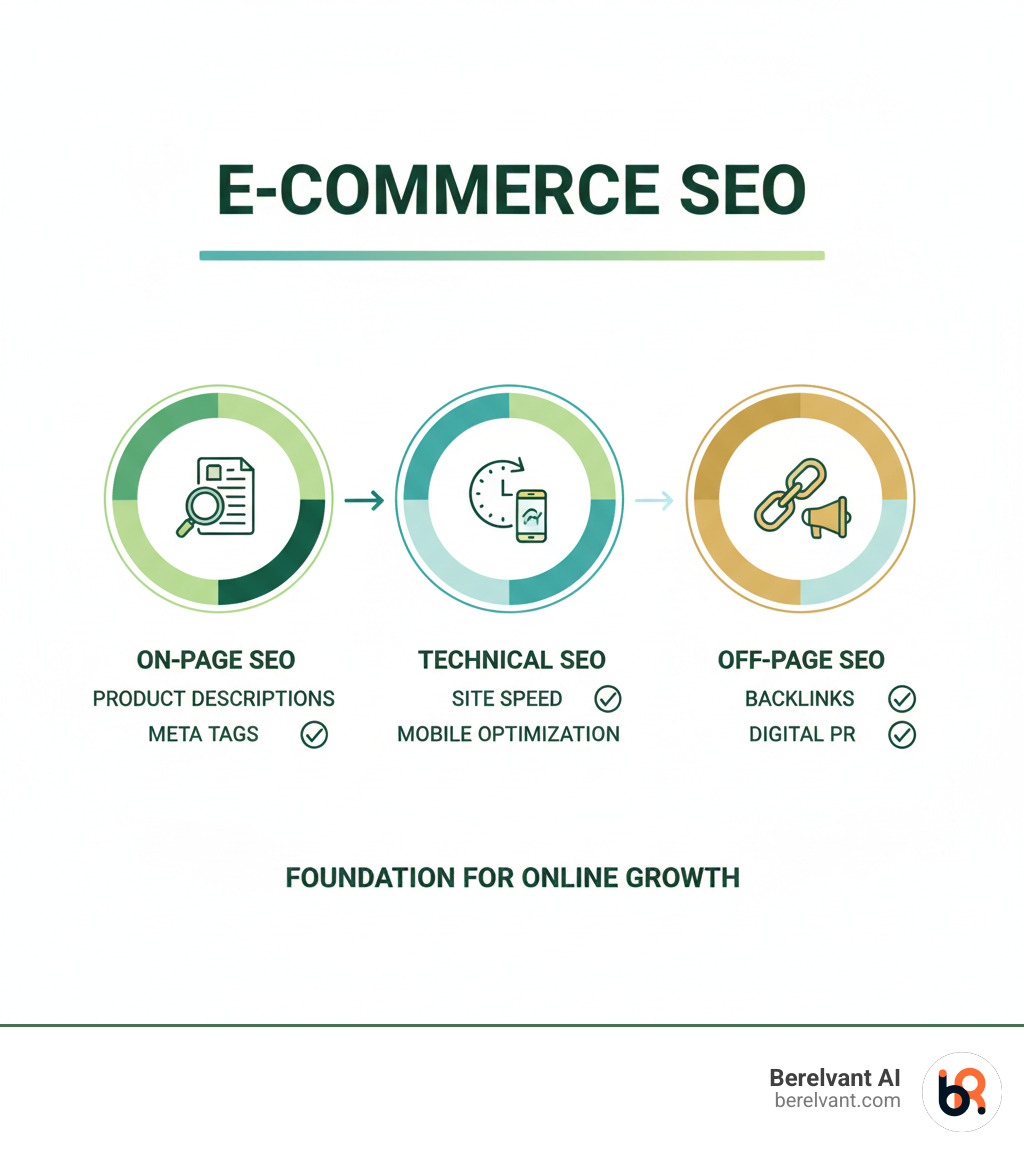 E-COMMERCE SEO

ON-PAGE SEO
PRODUCT DESCRIPTIONS
META TAGS

TECHNICAL SEO
SITE SPEED
MOBILE OPTIMIZATION

OFF-PAGE SEO
BACKLINKS
DIGITAL PR

FOUNDATION FOR ONLINE GROWTH

Berelvant AI
berelvant.com