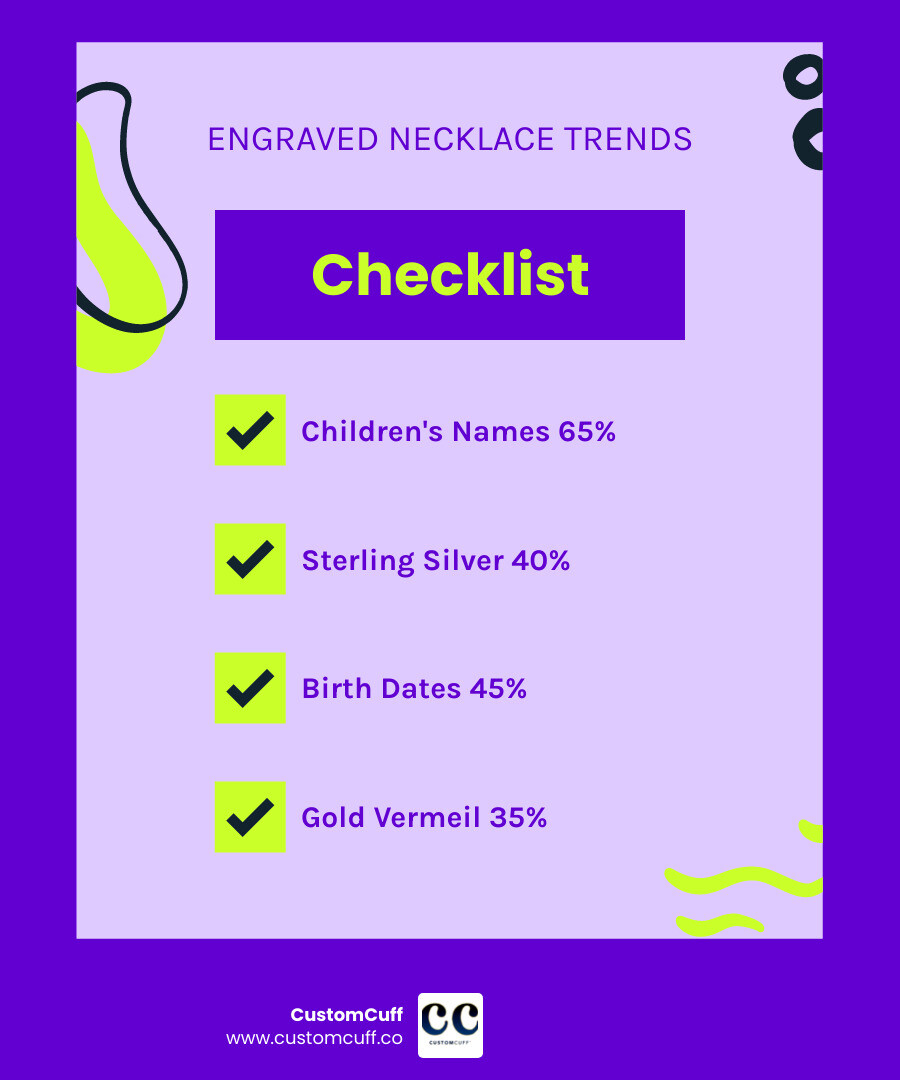 ENGRAVED NECKLACE TRENDS

Checklist

Children's Names 65%

Sterling Silver 40%

Birth Dates 45%

Gold Vermeil 35%

CustomCuff
www.customcuff.co

CC
CUSTOMCUFF