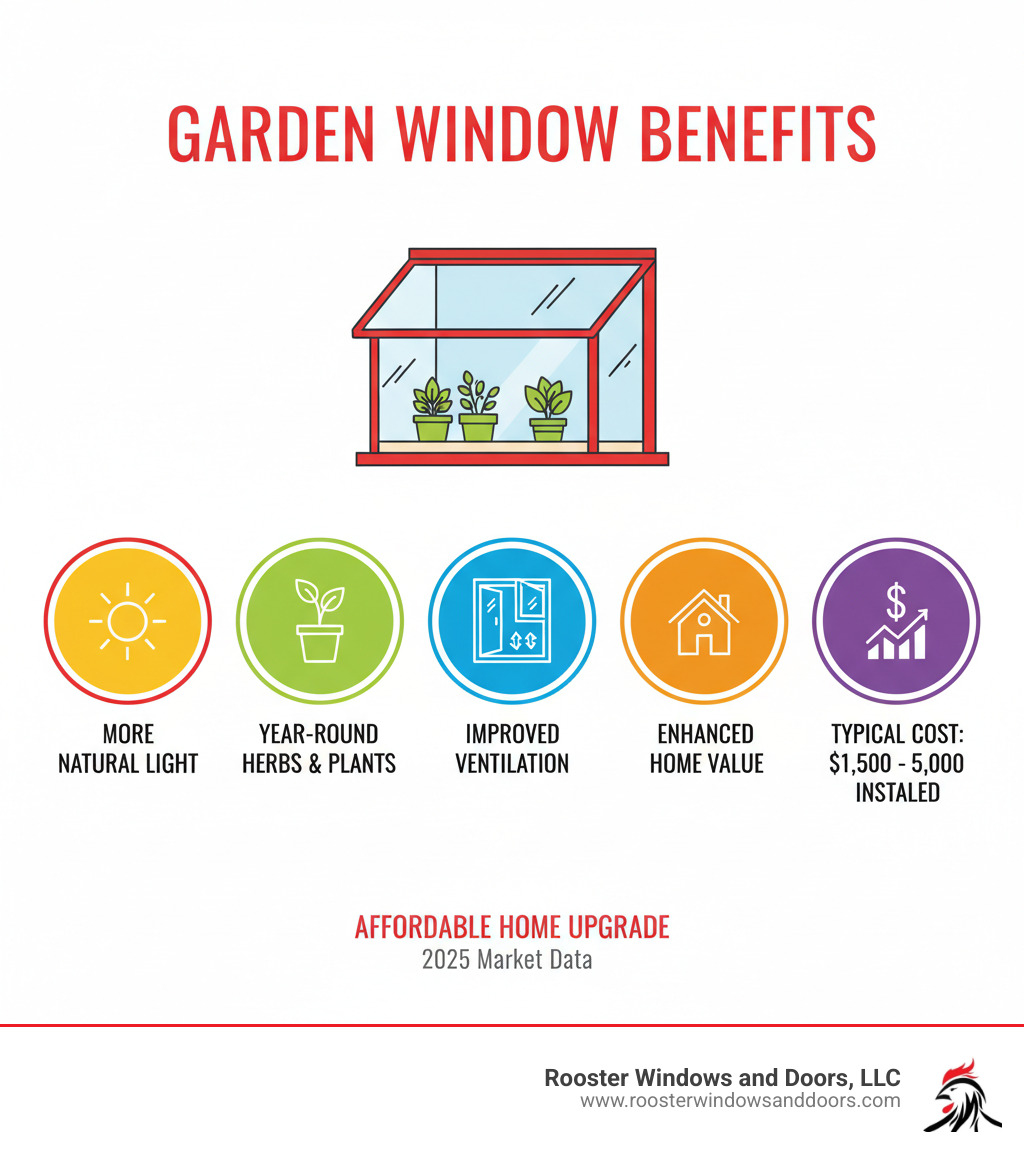 GARDEN WINDOW BENEFITS

MORE NATURAL LIGHT

YEAR-ROUND HERBS & PLANTS

IMPROVED VENTILATION

ENHANCED HOME VALUE

TYPICAL COST: $1,500 - 5,000 INSTALED

AFFORDABLE HOME UPGRADE
2025 Market Data

Rooster Windows and Doors, LLC
www.roosterwindowsanddoors.com