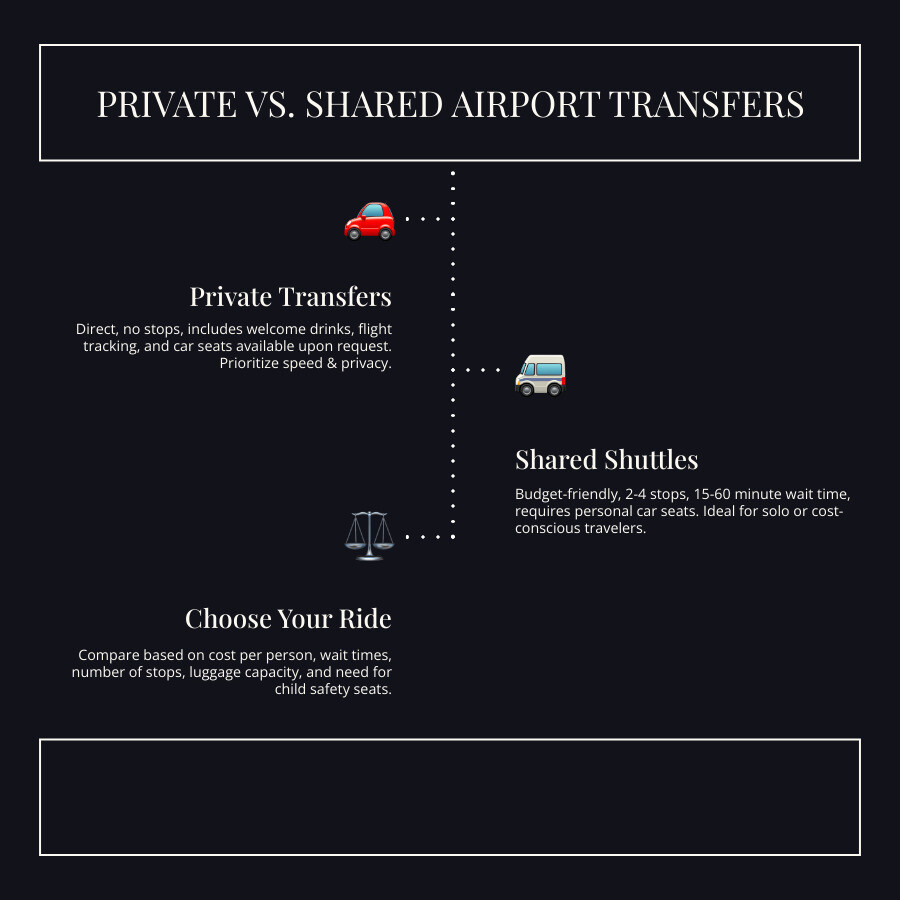 PRIVATE VS. SHARED AIRPORT TRANSFERS

Private Transfers

Direct, no stops, includes welcome drinks, flight tracking, and car seats available upon request. Prioritize speed & privacy.

Shared Shuttles

Budget-friendly, 2-4 stops, 15-60 minute wait time, requires personal car seats. Ideal for solo or cost-conscious travelers.

Choose Your Ride

Compare based on cost per person, wait times, number of stops, luggage capacity, and need for child safety seats.