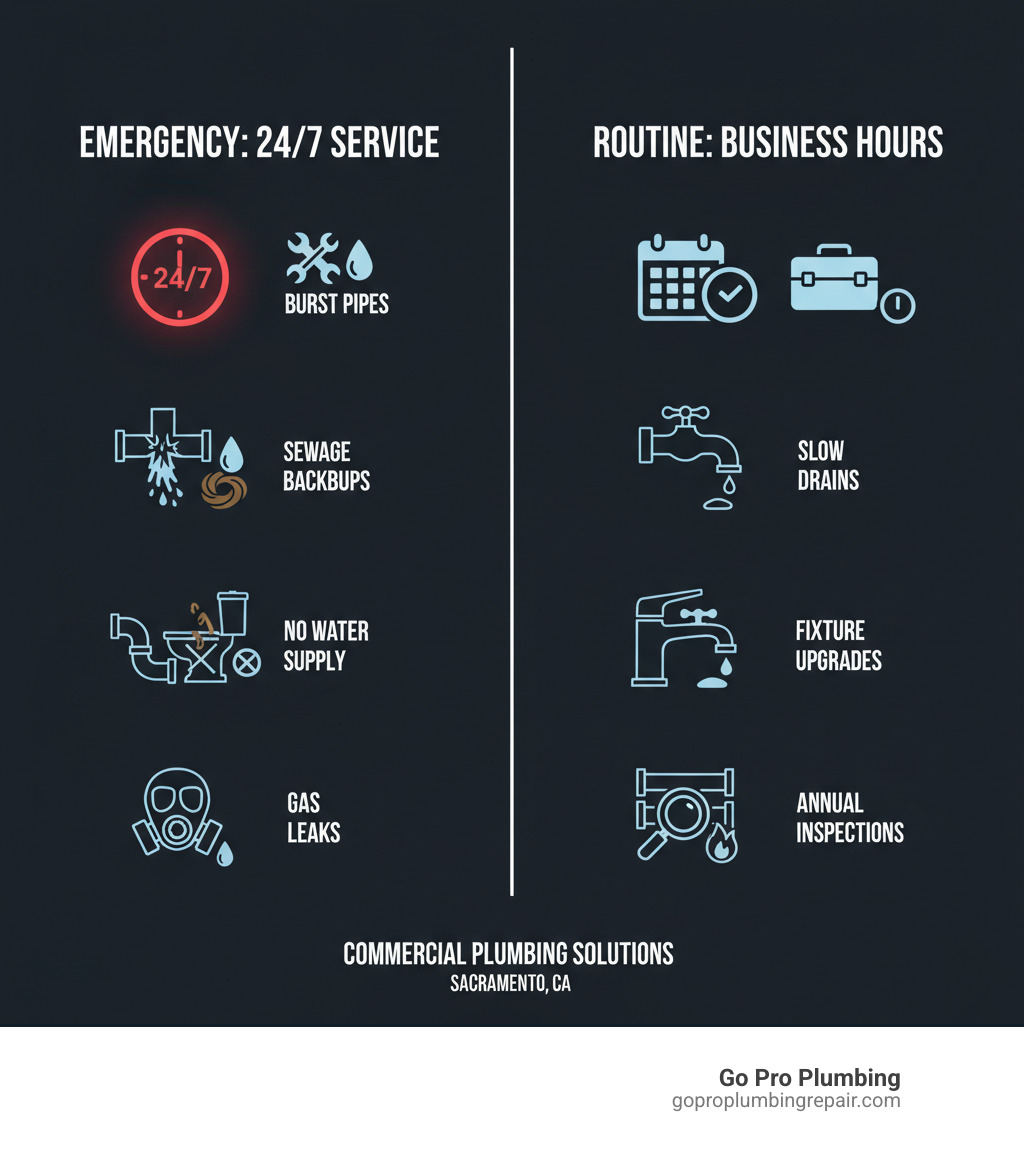 EMERGENCY: 24/7 SERVICE

24/7

BURST PIPES

SEWAGE BACKBUPS

NO WATER SUPPLY

GAS LEAKS

ROUTINE: BUSINESS HOURS

SLOW DRAINS

FIXTURE UPGRADES

ANNUAL INSPECTIONS

COMMERCIAL PLUMBING SOLUTIONS
SACRAMENTO, CA

Go Pro Plumbing
goproplumbingrepair.com