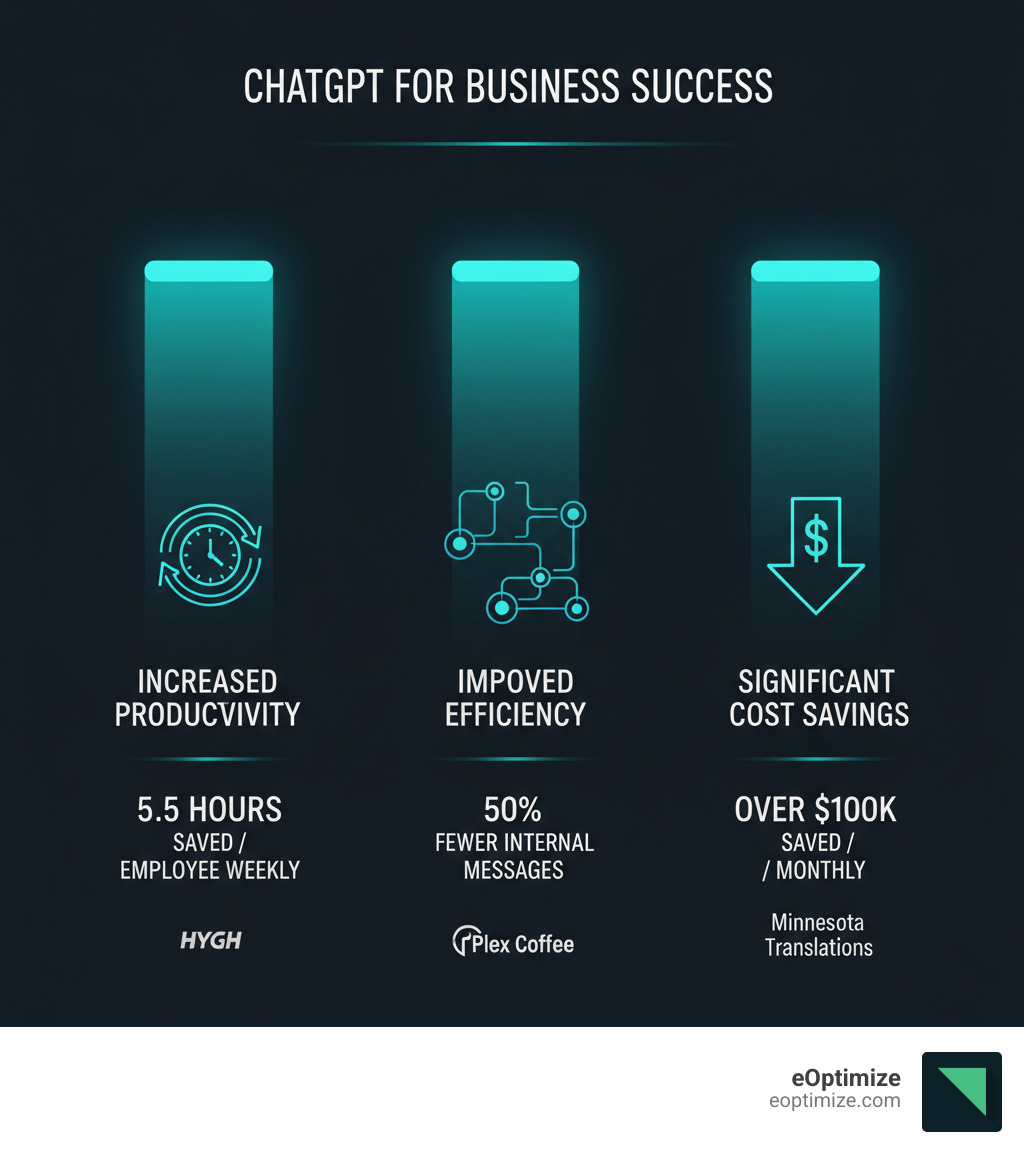 CHATGPT FOR BUSINESS SUCCESS

INCREASED PRODUCVIVITY

5.5 HOURS
SAVED / EMPLOYEE WEEKLY

HYGH

IMPOVED EFFICIENCY

50%
FEWER INTERNAL MESSAGES

Plex Coffee

SIGNIFICANT COST SAVINGS

OVER $100K
SAVED / / MONTHLY

Minnesota Translations

eOptimize
eoptimize.com