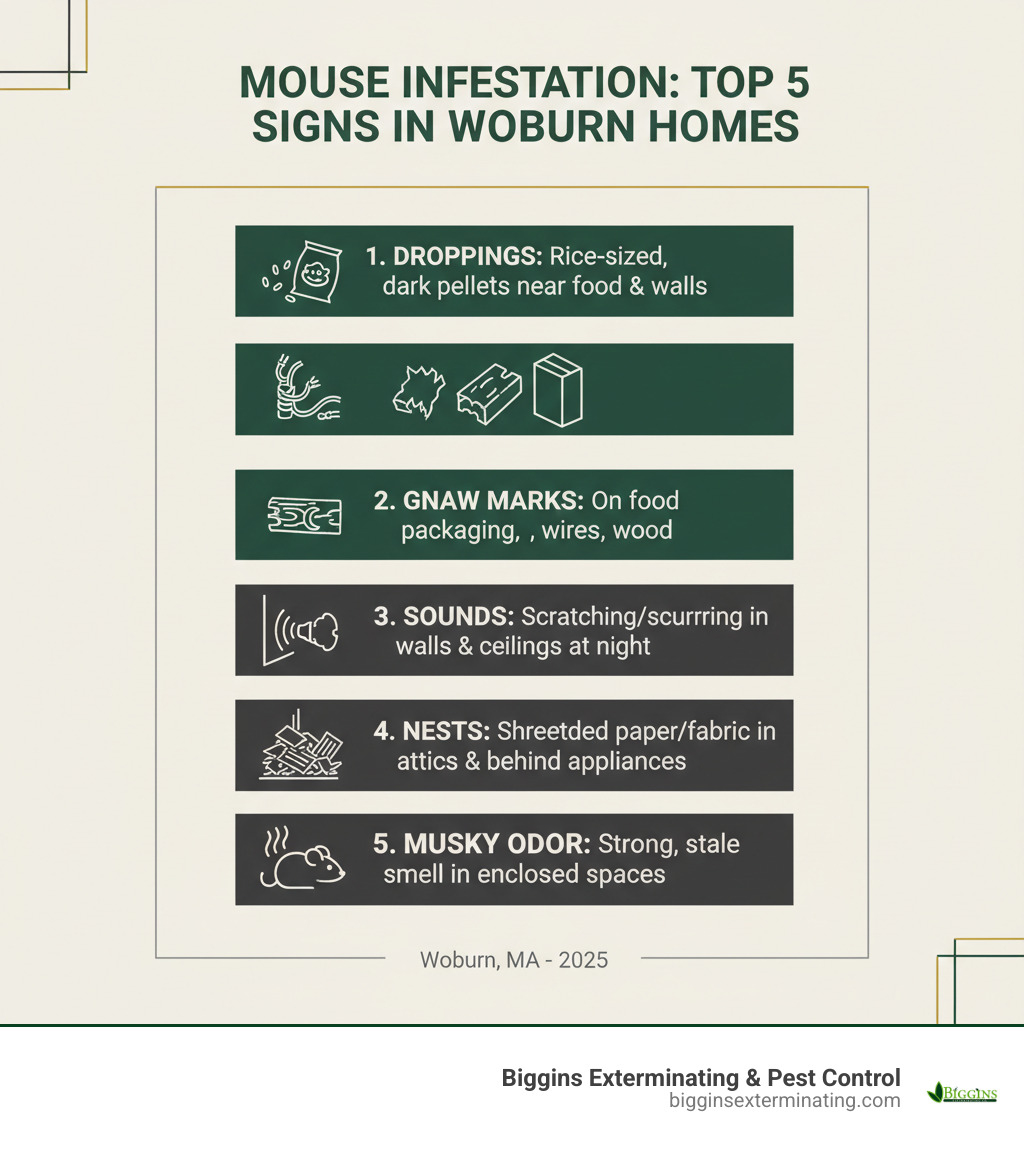 MOUSE INFESTATION: TOP 5 SIGNS IN WOBURN HOMES

1. DROPPINGS: Rice-sized, dark pellets near food & walls

2. GNAW MARKS: On food packaging, , wires, wood

3. SOUNDS: Scratching/scurrring in walls & ceilings at night

4. NESTS: Shreetded paper/fabric in attics & behind appliances

5. MUSKY ODOR: Strong, stale smell in enclosed spaces

Woburn, MA - 2025

Biggins Exterminating & Pest Control
bigginsexterminating.com

BIGGINS