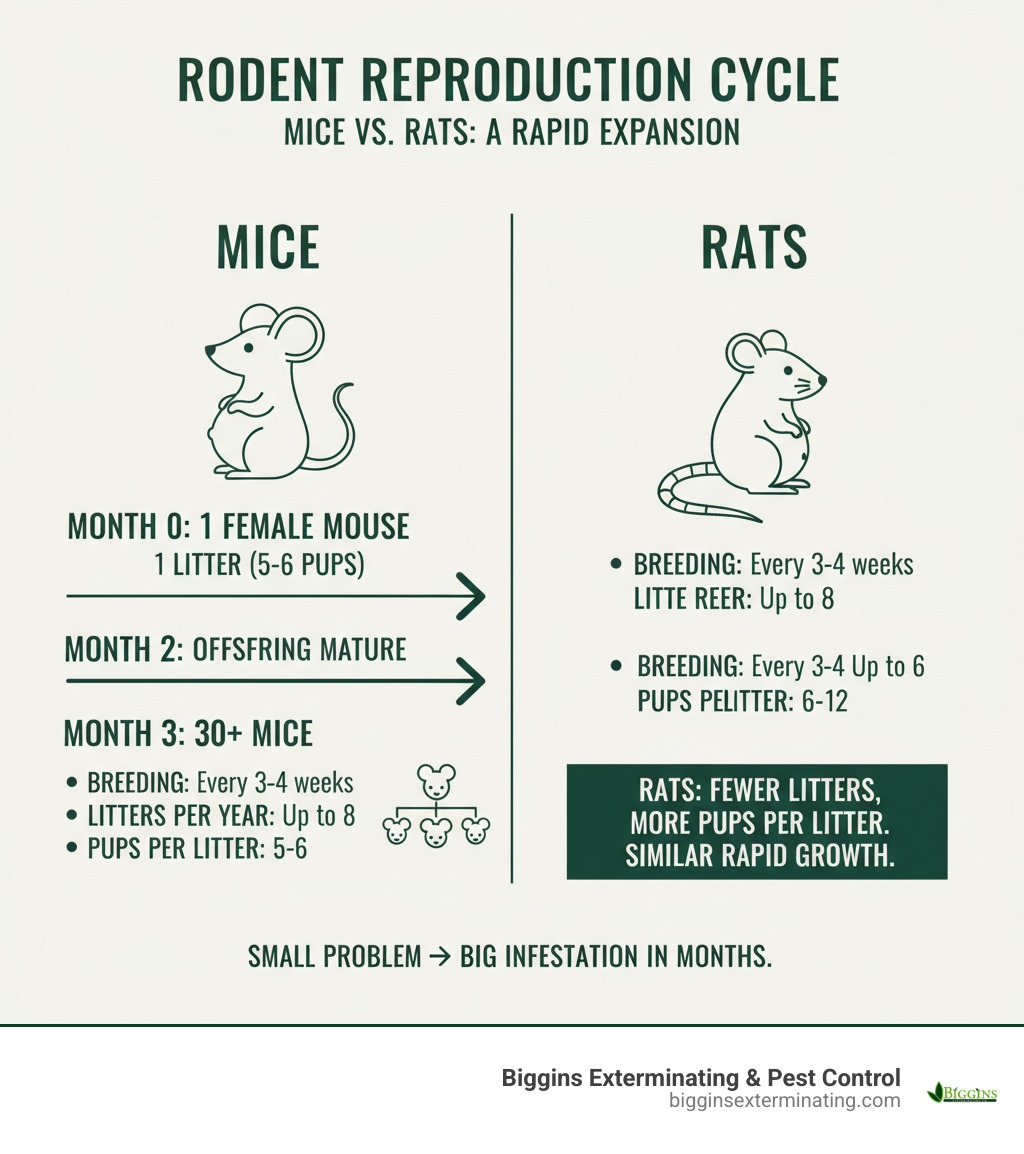 RODENT REPRODUCTION CYCLE
MICE VS. RATS: A RAPID EXPANSION

MICE

MONTH 0: 1 FEMALE MOUSE
1 LITTER (5-6 PUPS)

MONTH 2: OFFSFRING MATURE

MONTH 3: 30+ MICE

• BREEDING: Every 3-4 weeks
• LITTERS PER YEAR: Up to 8
• PUPS PER LITTER: 5-6

RATS

• BREEDING: Every 3-4 weeks
LITTE REER: Up to 8

• BREEDING: Every 3-4 Up to 6
PUPS PELITTER: 6-12

RATS: FEWER LITTERS, MORE PUPS PER LITTER. SIMILAR RAPID GROWTH.

SMALL PROBLEM → BIG INFESTATION IN MONTHS.

Biggins Exterminating & Pest Control
bigginsexterminating.com
BIGGINS