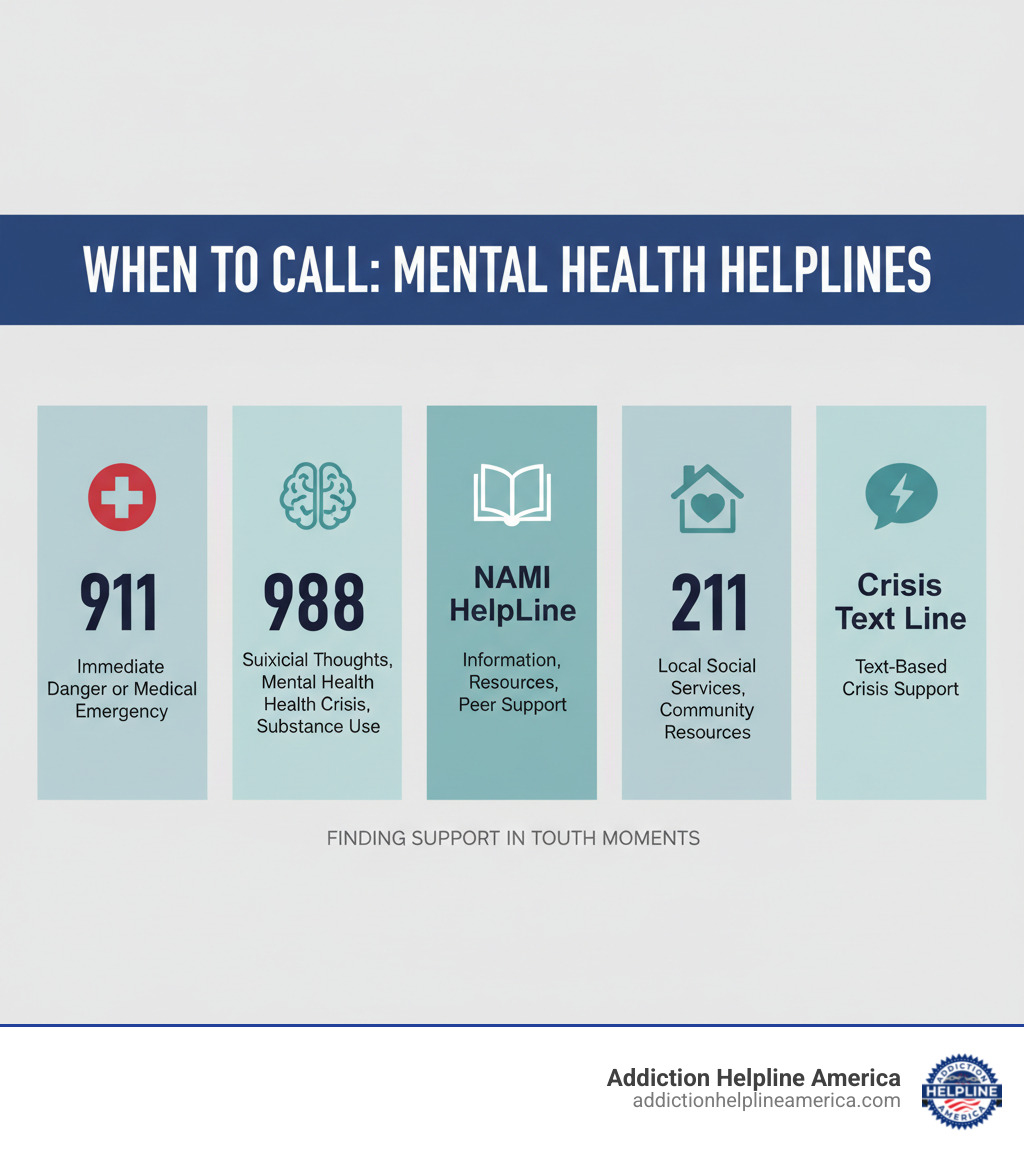 WHEN TO CALL: MENTAL HEALTH HELPLINES

911
Immediate Danger or Medical Emergency

988
Suixicial Thoughts, Mental Health Health Crisis, Substance Use

NAMI HelpLine
Information, Resources, Peer Support

211
Local Social Services, Community Resources

Crisis Text Line
Text-Based Crisis Support

FINDING SUPPORT IN TOUTH MOMENTS

Addiction Helpline America
addictionhelplineamerica.com

ADDICTION HELPLINE AMERICA