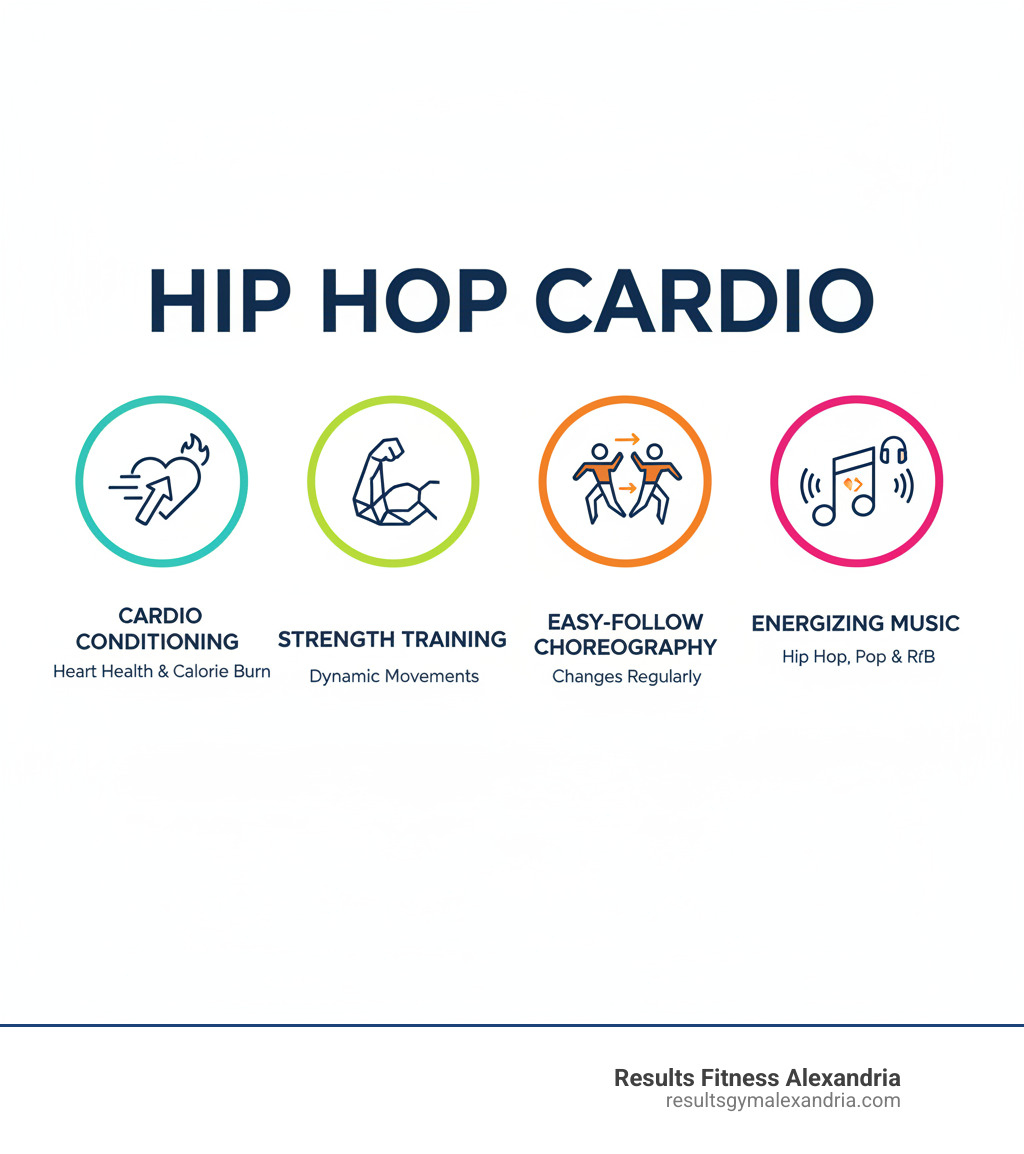 HIP HOP CARDIO

CARDIO CONDITIONING
Heart Health & Calorie Burn

STRENGTH TRAINING
Dynamic Movements

EASY-FOLLOW CHOREOGRAPHY
Changes Regularly

ENERGIZING MUSIC
Hip Hop, Pop & RfB

Results Fitness Alexandria
resultsgymalexandria.com