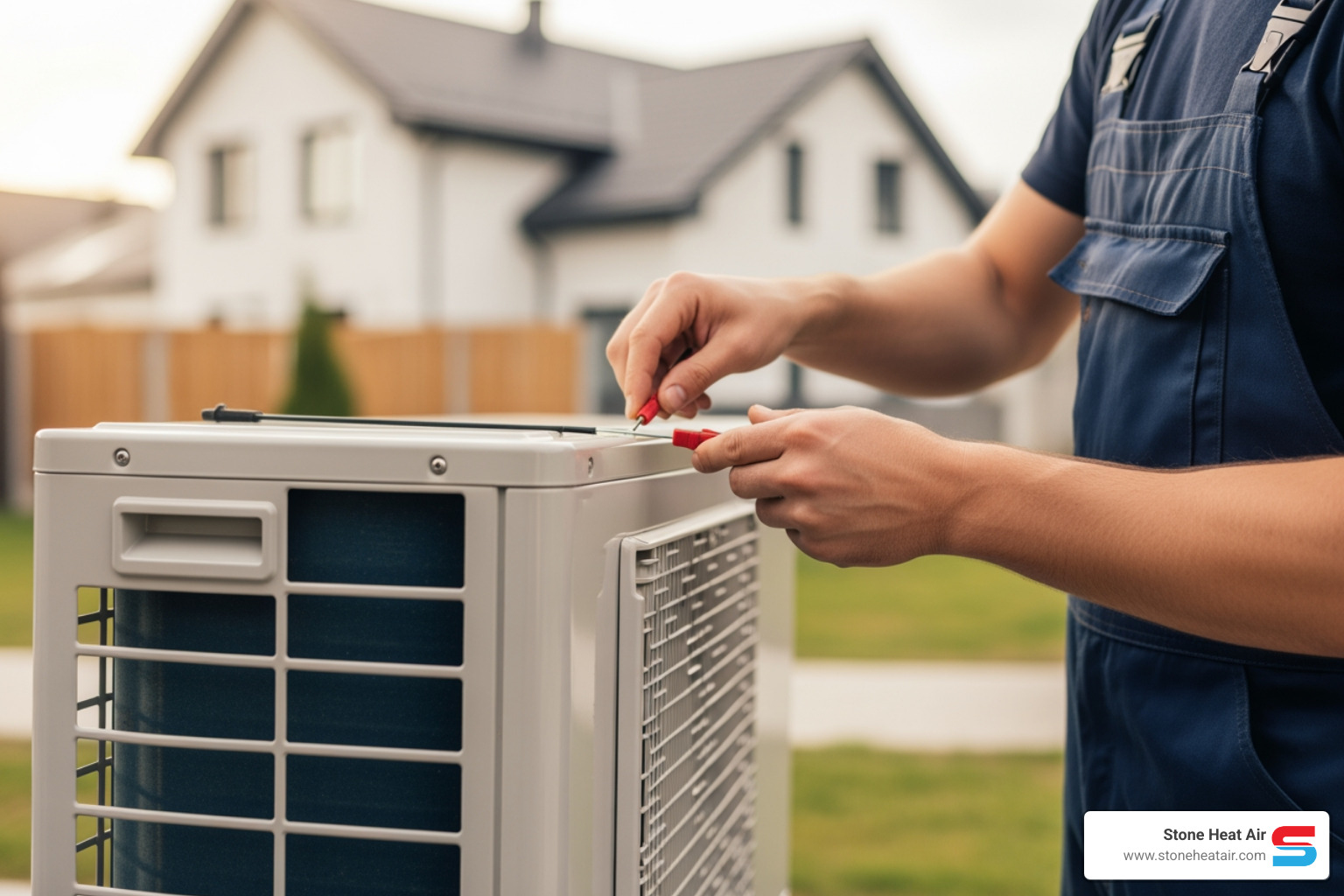 Stone Heat Air
www.stoneheatair.com