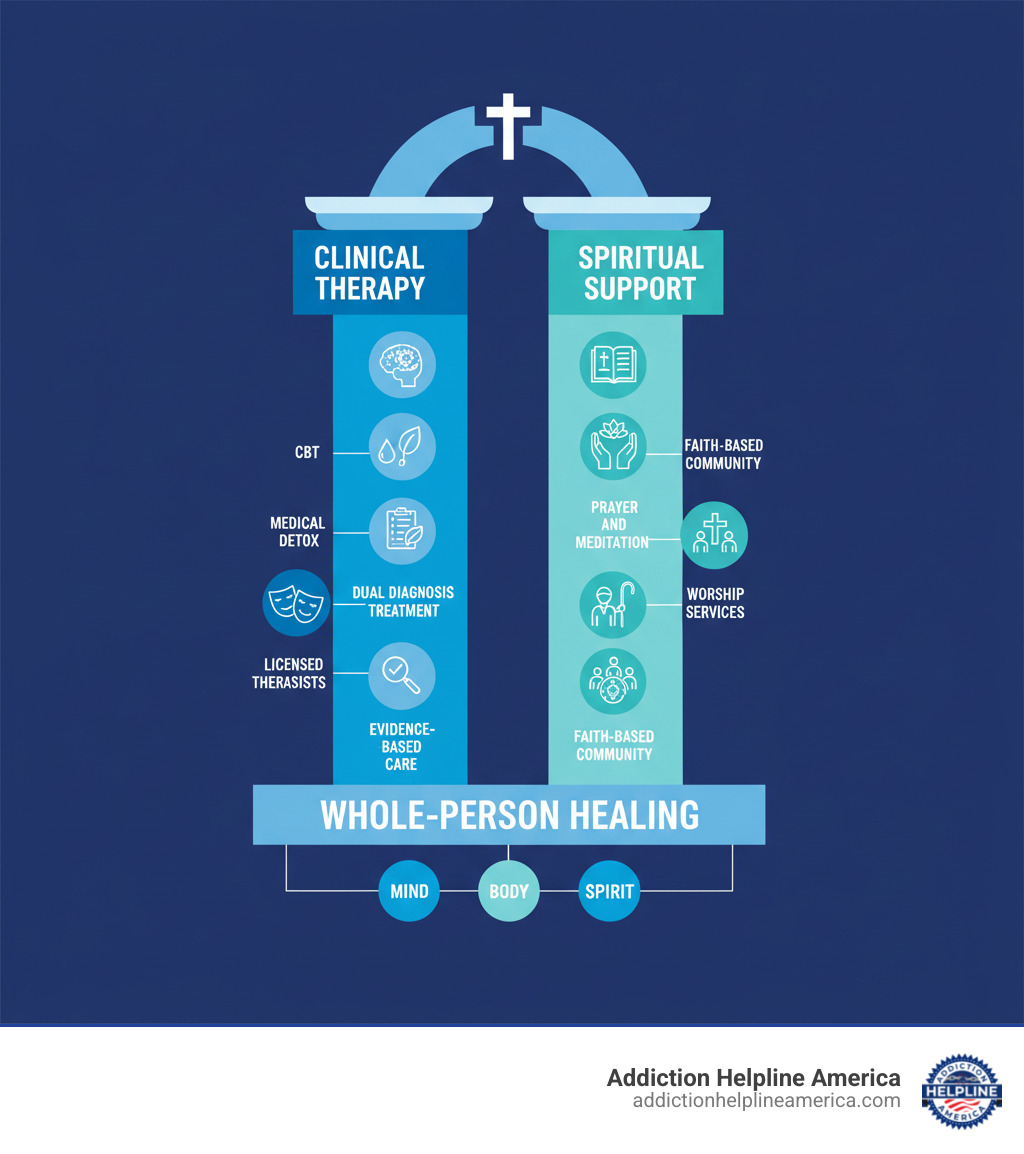 CLINICAL THERAPY

CBT

MEDICAL DETOX

DUAL DIAGNOSIS TREATMENT

LICENSED THERASISTS

EVIDENCE-BASED CARE

SPIRITUAL SUPPORT

FAITH-BASED COMMUNITY

PRAYER AND MEDITATION

WORSHIP SERVICES

FAITH-BASED COMMUNITY

WHOLE-PERSON HEALING

MIND

BODY

SPIRIT

Addiction Helpline America
addictionhelplineamerica.com

ADDICTION HELPLINE AMERICA