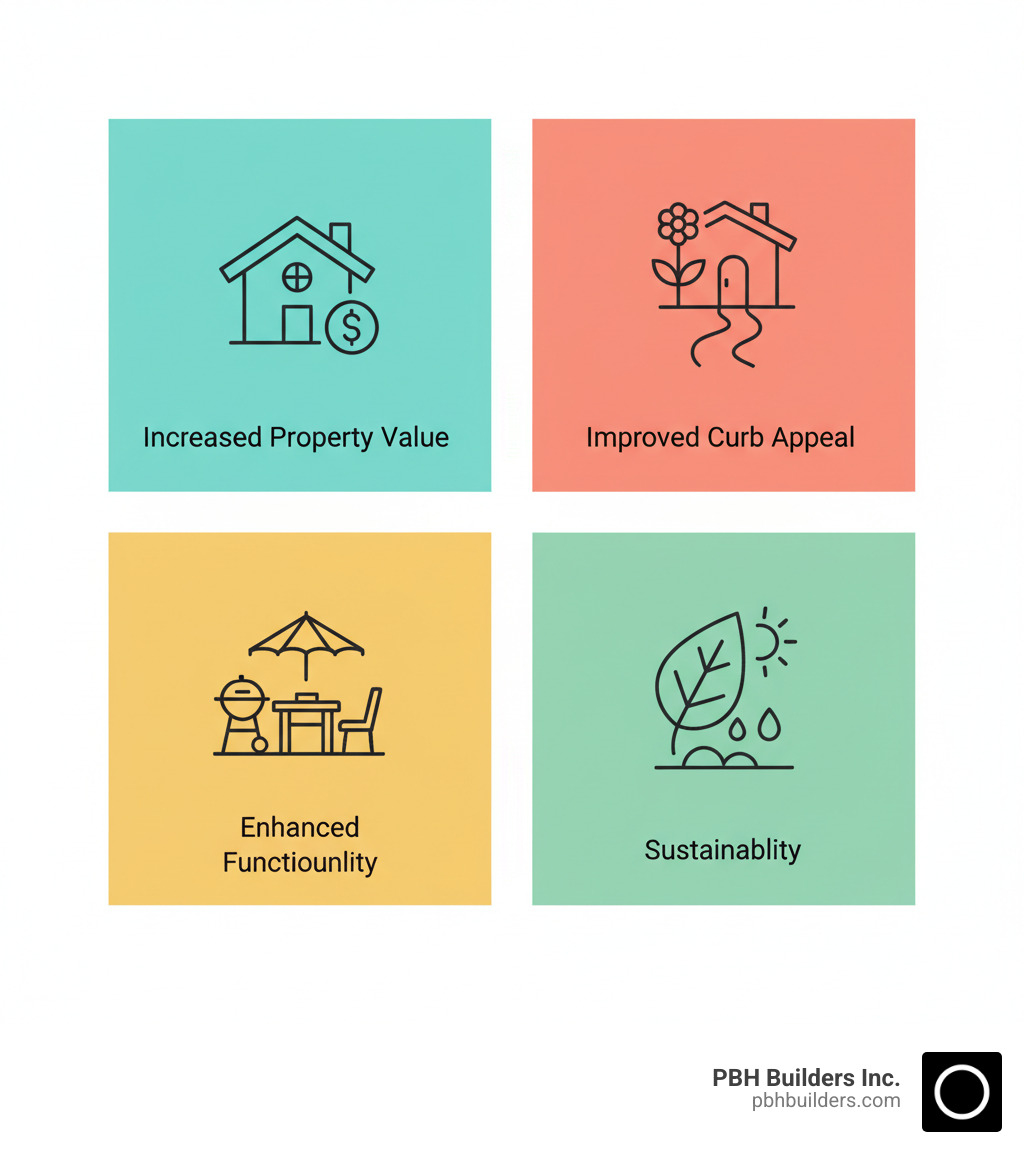 Increased Property Value

Improved Curb Appeal

Enhanced Functiounlity

Sustainablity

PBH Builders Inc.
pbhbuilders.com