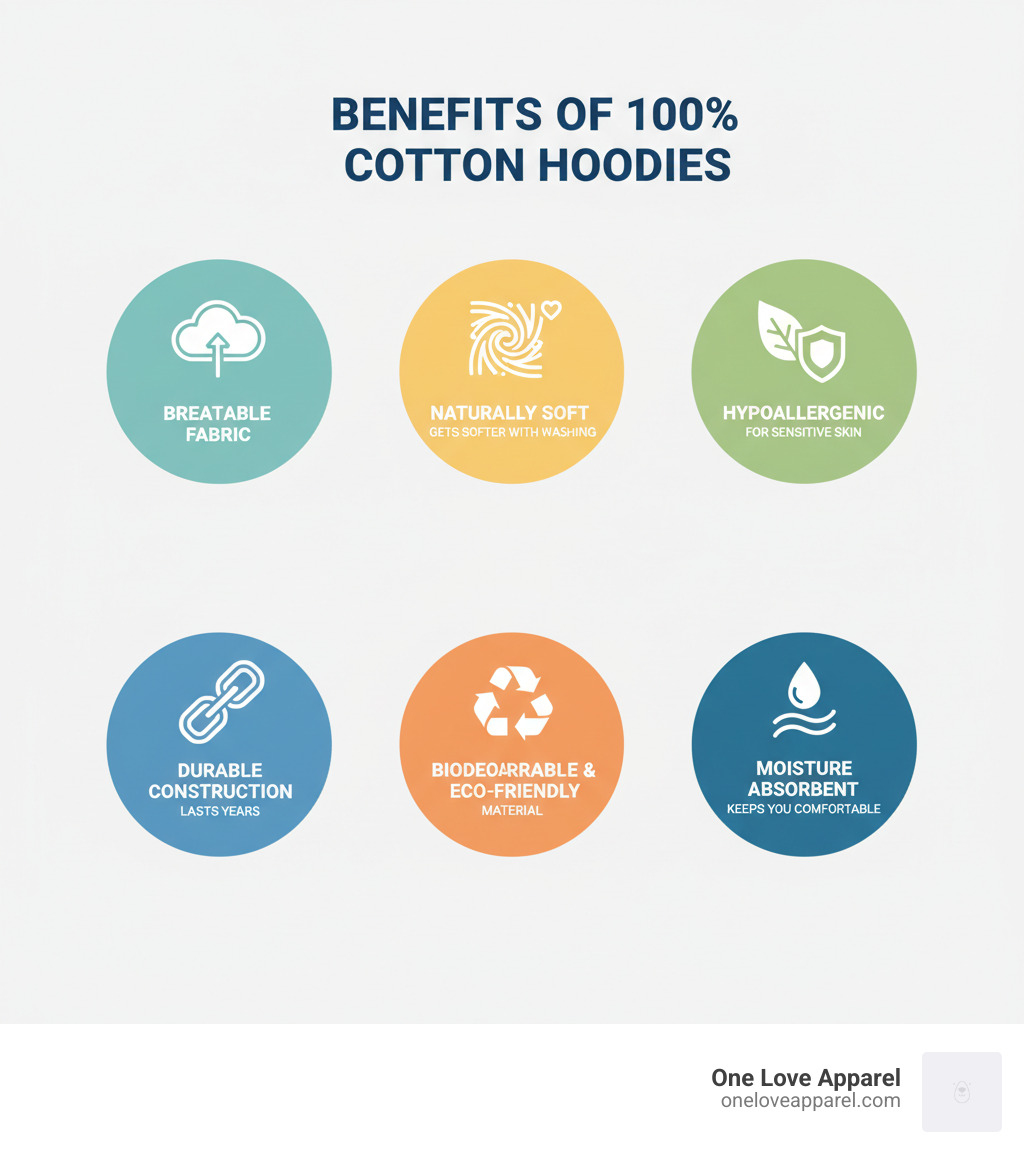 BENEFITS OF 100% COTTON HOODIES

BREATABLE FABRIC

NATURALLY SOFT
GETS SOFTER WITH WASHING

HYPOALLERGENIC
FOR SENSITIVE SKIN

DURABLE CONSTRUCTION
LASTS YEARS

BIODEOARRABLE & ECO-FRIENDLY
MATERIAL

MOISTURE ABSORBENT
KEEPS YOU COMFORTABLE

One Love Apparel
oneloveapparel.com