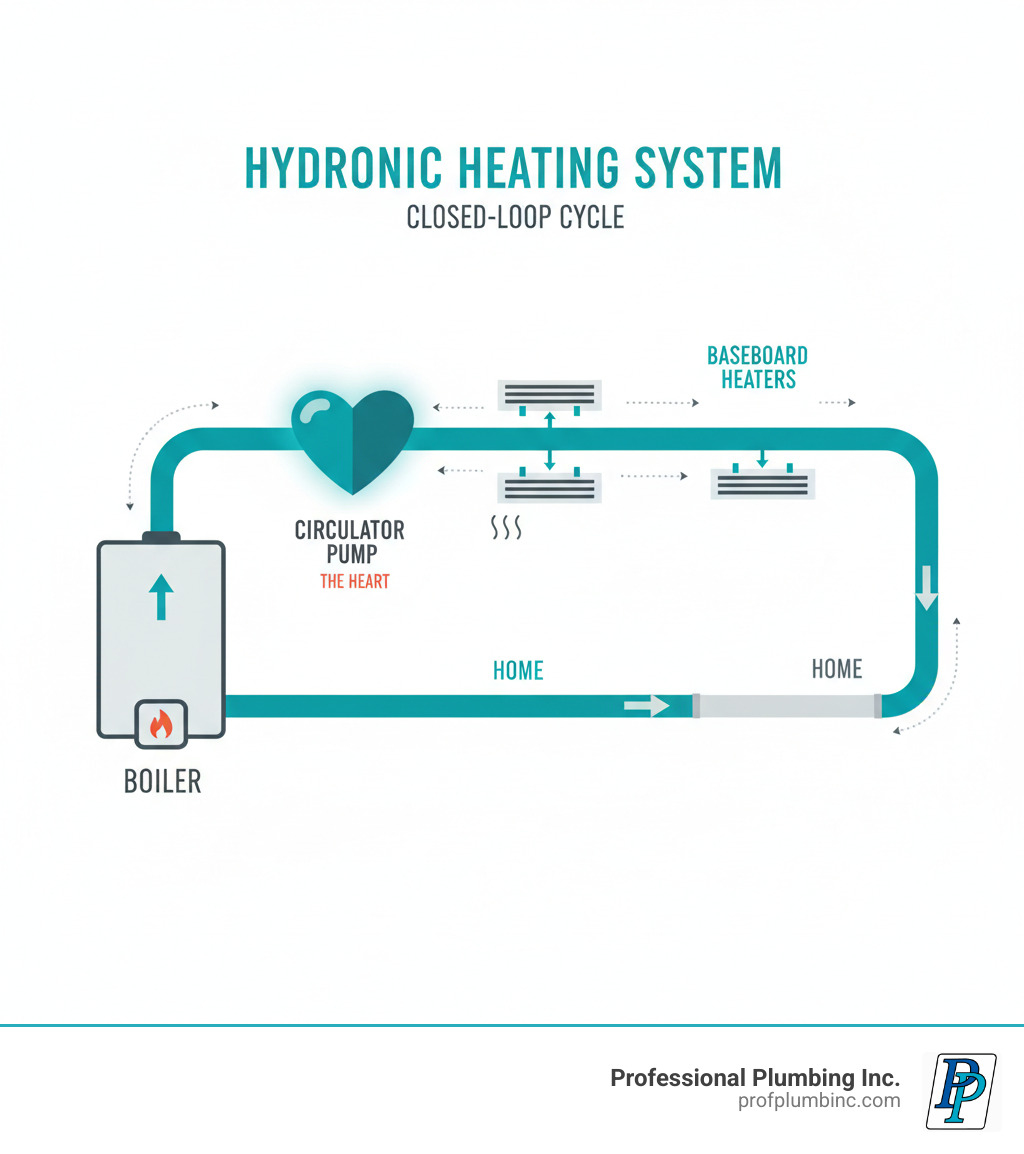 HYDRONIC HEATING SYSTEM
CLOSED-LOOP CYCLE

BASEBOARD HEATERS

CIRCULATOR PUMP
THE HEART

HOME

HOME

BOILER

Professional Plumbing Inc.
profplumbinc.com

PP