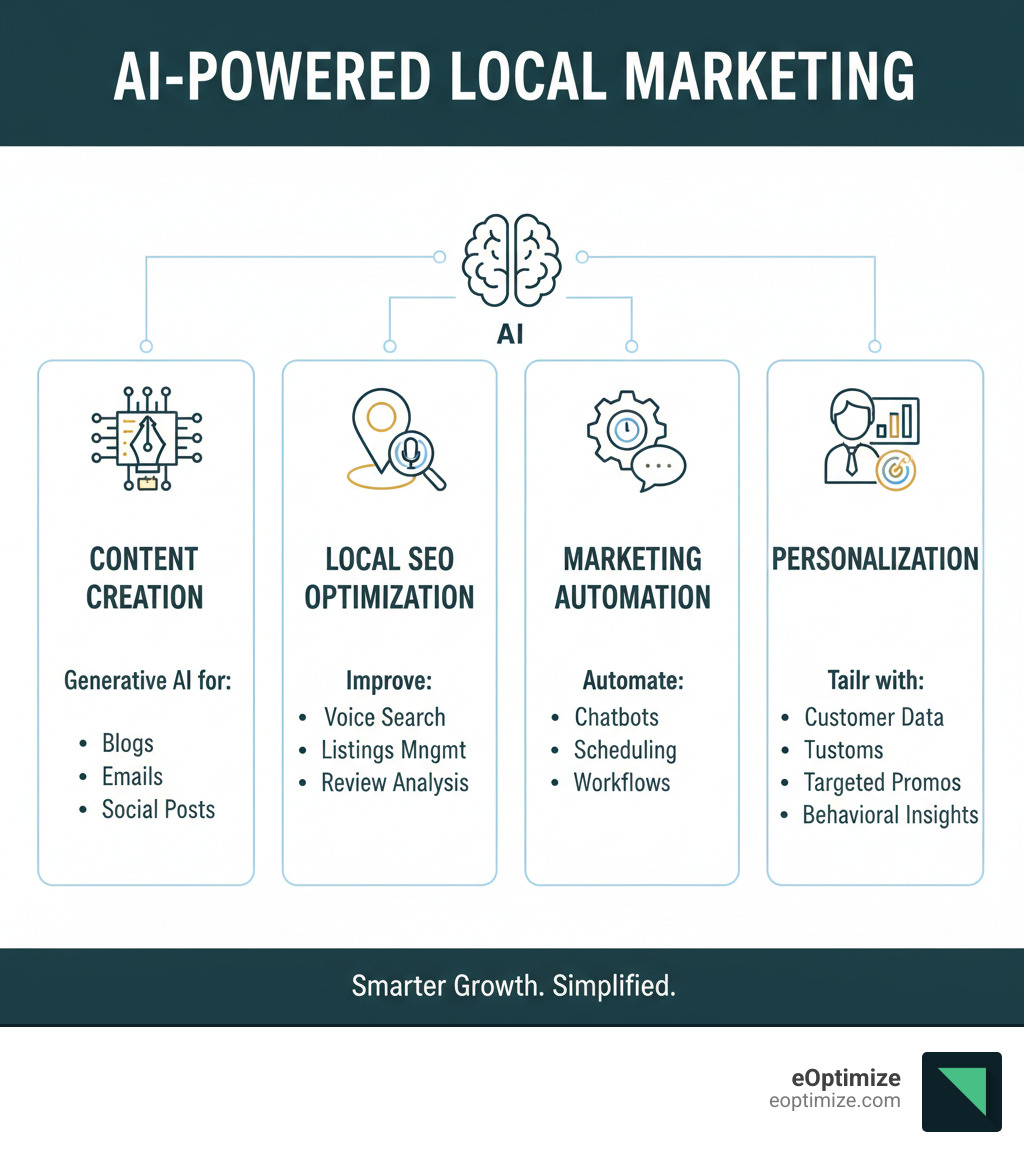 AI-POWERED LOCAL MARKETING

AI

CONTENT CREATION

Generative AI for:

- Blogs
- Emails
- Social Posts

LOCAL SEO OPTIMIZATION

Improve:

- Voice Search
- Listings Mngmt
- Review Analysis

MARKETING AUTOMATION

Automate:

- Chatbots
- Scheduling
- Workflows

PERSONALIZATION

Tailr with:

- Customer Data
- Tustoms
- Targeted Promos
- Behavioral Insights

Smarter Growth. Simplified.

eOptimize
eoptimize.com