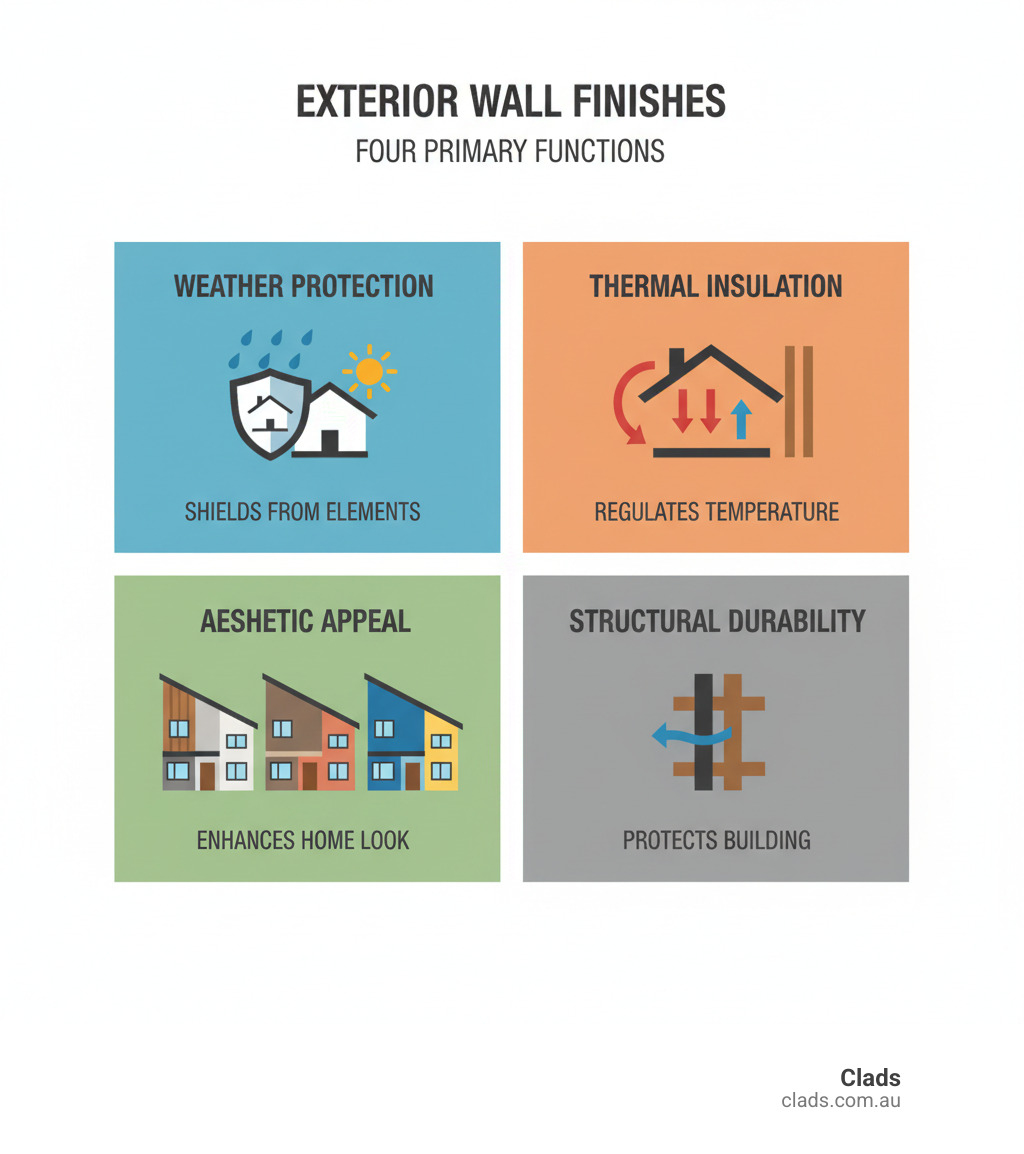 EXTERIOR WALL FINISHES
FOUR PRIMARY FUNCTIONS

WEATHER PROTECTION

SHIELDS FROM ELEMENTS

THERMAL INSULATION

REGULATES TEMPERATURE

AESHETIC APPEAL

ENHANCES HOME LOOK

STRUCTURAL DURABILITY

PROTECTS BUILDING

Clads
clads.com.au