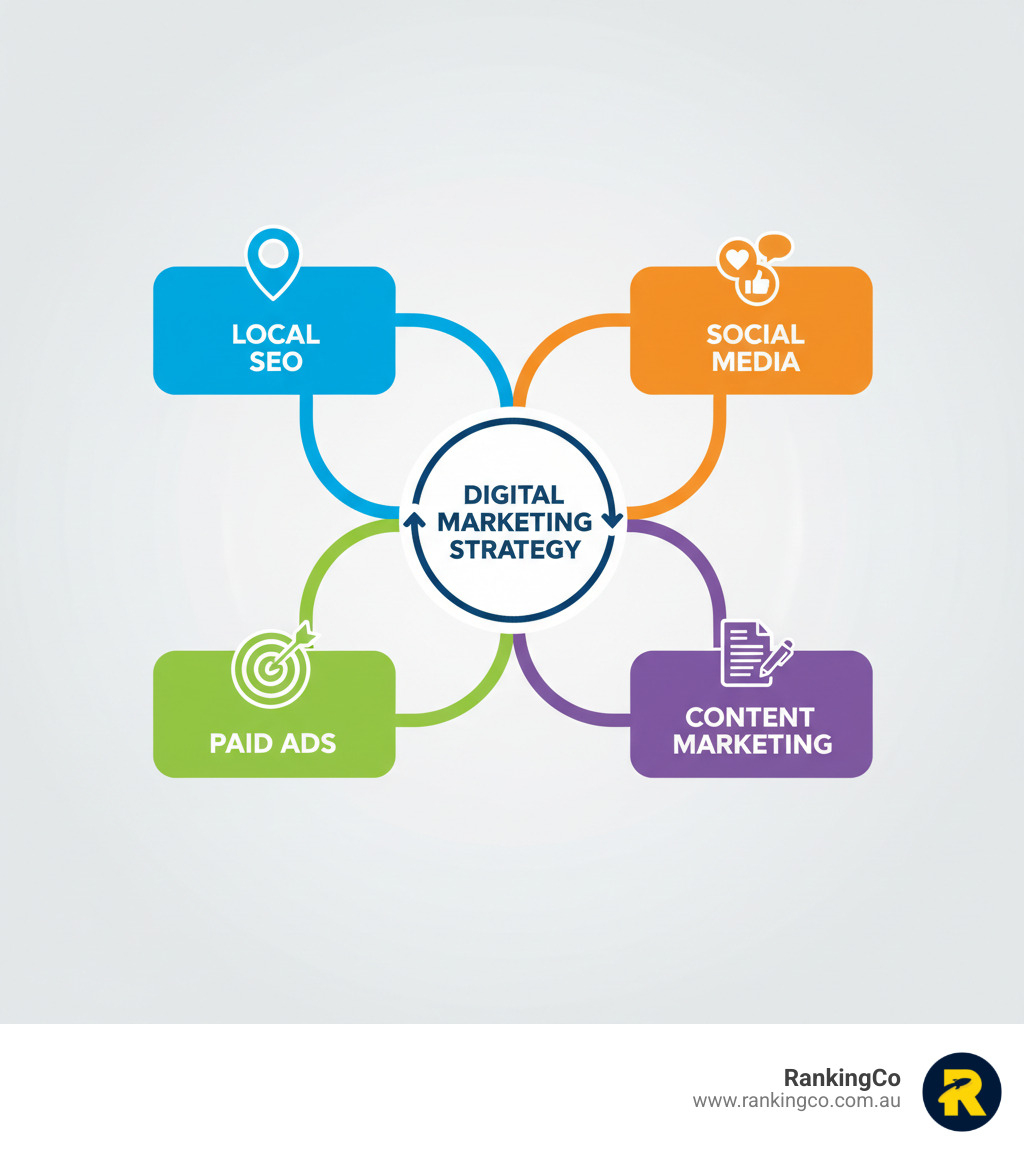 LOCAL SEO

SOCIAL MEDIA

DIGITAL MARKETING STRATEGY

PAID ADS

CONTENT MARKETING

RankingCo
www.rankingco.com.au

R