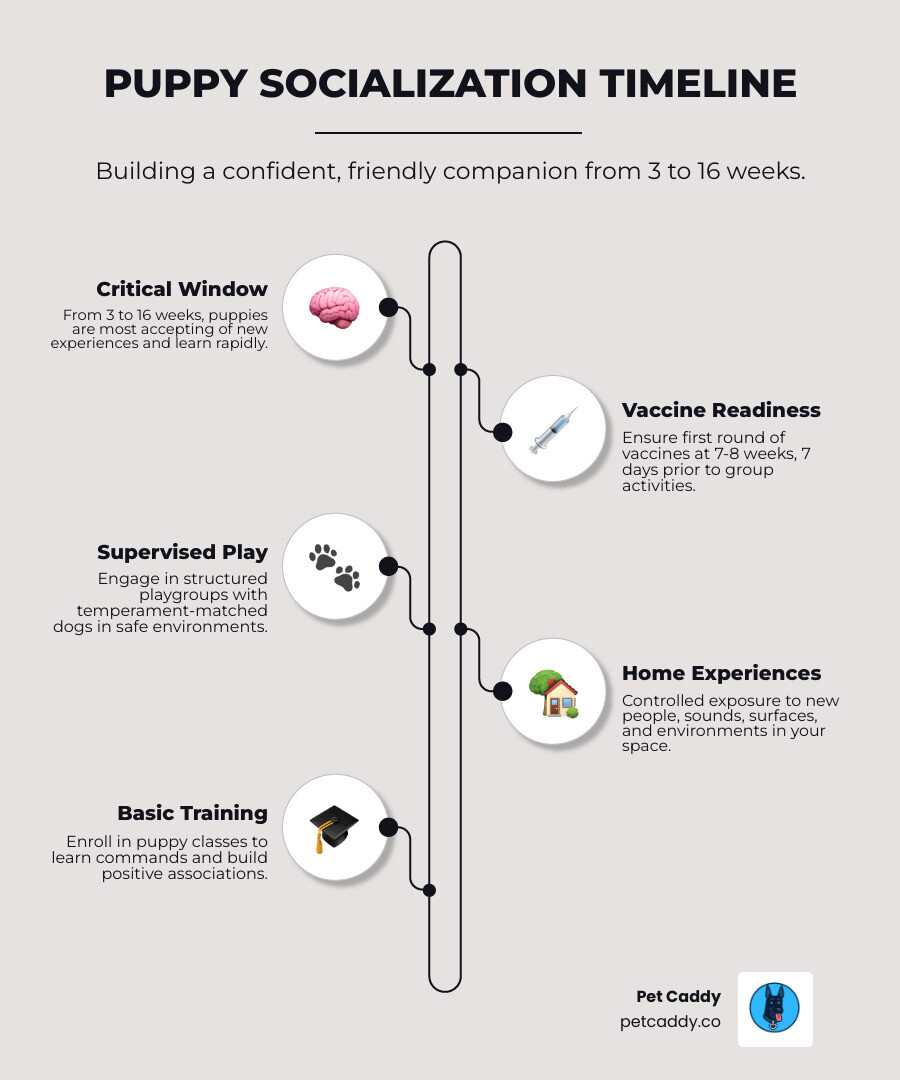 PUPPY SOCIALIZATION TIMELINE

Building a confident, friendly companion from 3 to 16 weeks.

Critical Window

From 3 to 16 weeks, puppies are most accepting of new experiences and learn rapidly.

Vaccine Readiness

Ensure first round of vaccines at 7-8 weeks, 7 days prior to group activities.

Supervised Play

Engage in structured playgroups with temperament-matched dogs in safe environments.

Home Experiences

Controlled exposure to new people, sounds, surfaces, and environments in your space.

Basic Training

Enroll in puppy classes to learn commands and build positive associations.

Pet Caddy
petcaddy.co