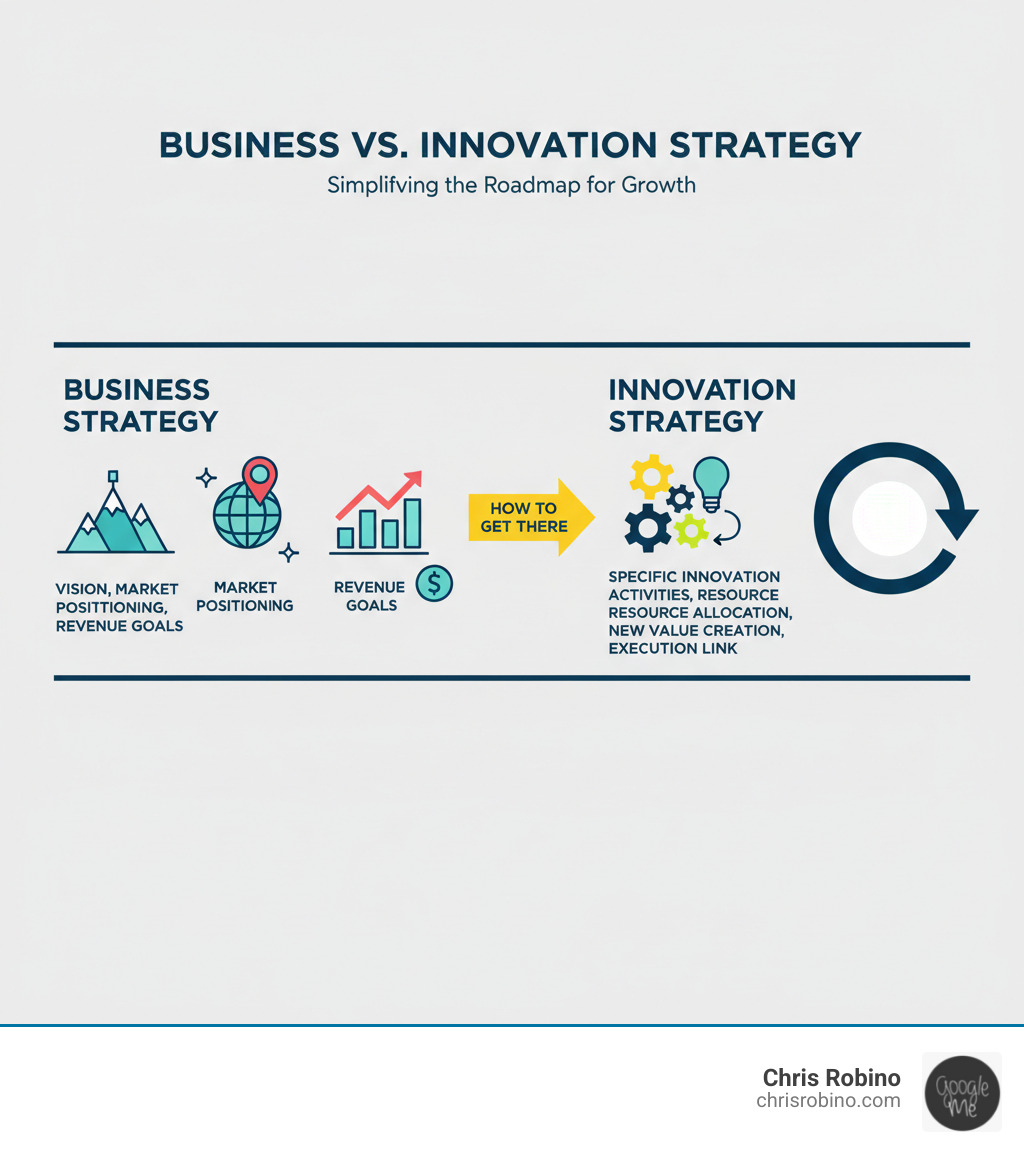 BUSINESS VS. INNOVATION STRATEGY

Simplifving the Roadmap for Growth

BUSINESS STRATEGY

VISION, MARKET POSITTIONING, REVENUE GOALS

MARKET POSITIONING

REVENUE GOALS

HOW TO GET THERE

INNOVATION STRATEGY

SPECIFIC INNOVATION ACTIVITIES, RESOURCE RESOURCE ALLOCATION, NEW VALUE CREATION, EXECUTION LINK

Chris Robino
chrisrobino.com

Google Me