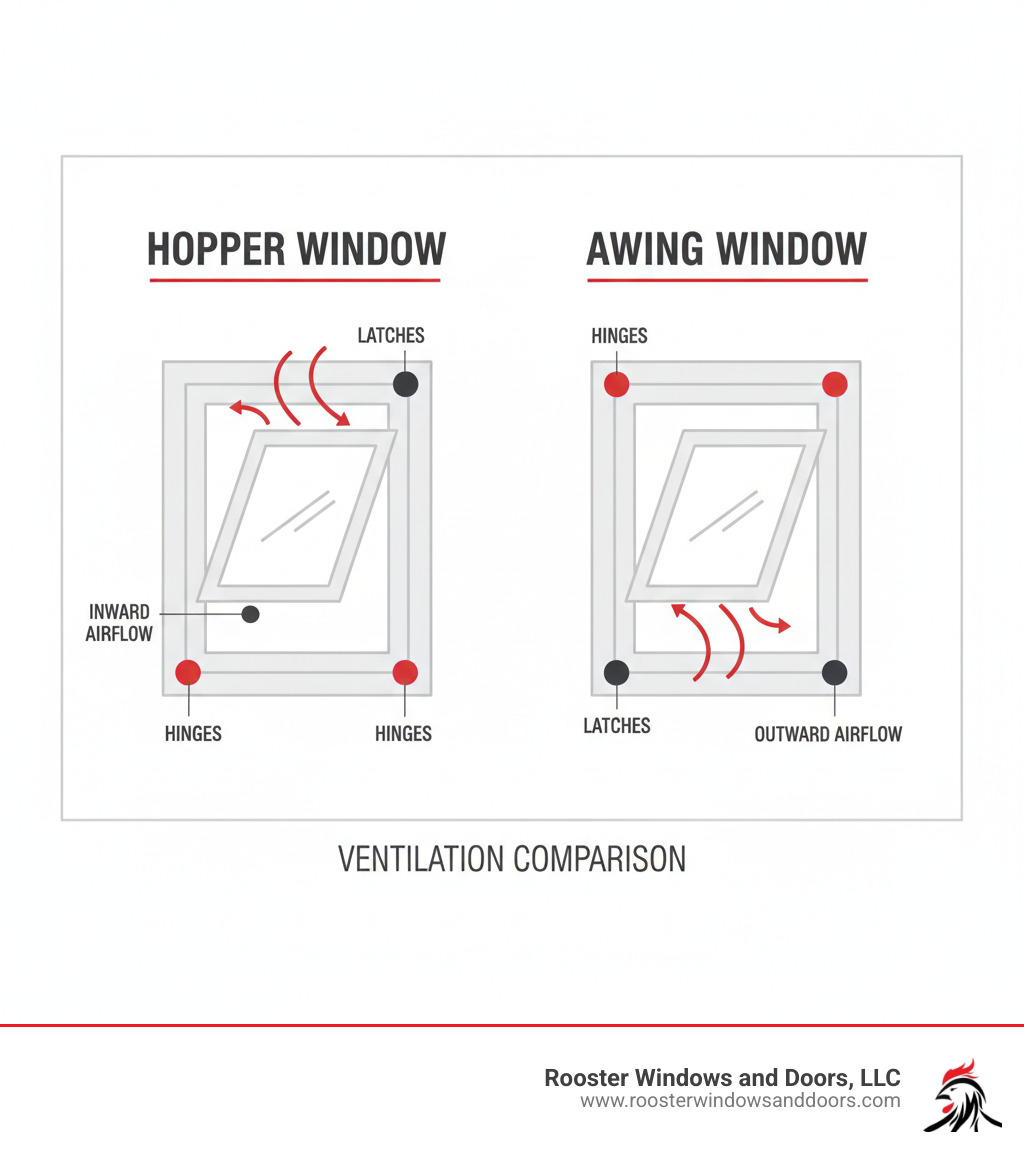 HOPPER WINDOW

LATCHES

INWARD AIRFLOW

HINGES

HINGES

AWING WINDOW

HINGES

LATCHES

OUTWARD AIRFLOW

VENTILATION COMPARISON

Rooster Windows and Doors, LLC
www.roosterwindowsanddoors.com