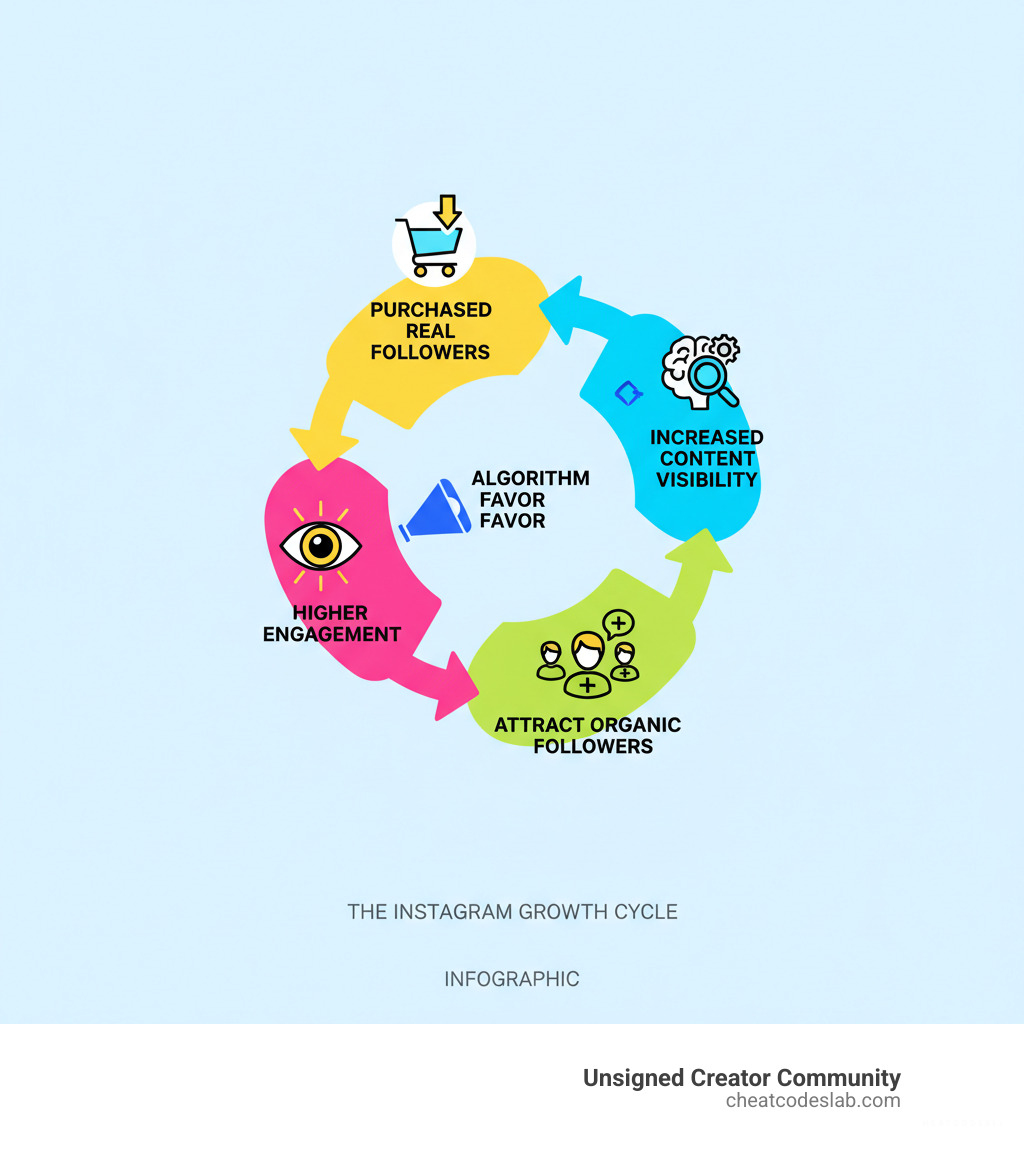 PURCHASED REAL FOLLOWERS

INCREASED CONTENT VISIBILITY

ALGORITHM FAVOR FAVOR

HIGHER ENGAGEMENT

ATTRACT ORGANIC FOLLOWERS

THE INSTAGRAM GROWTH CYCLE

INFOGRAPHIC

Unsigned Creator Community
cheatcodeslab.com