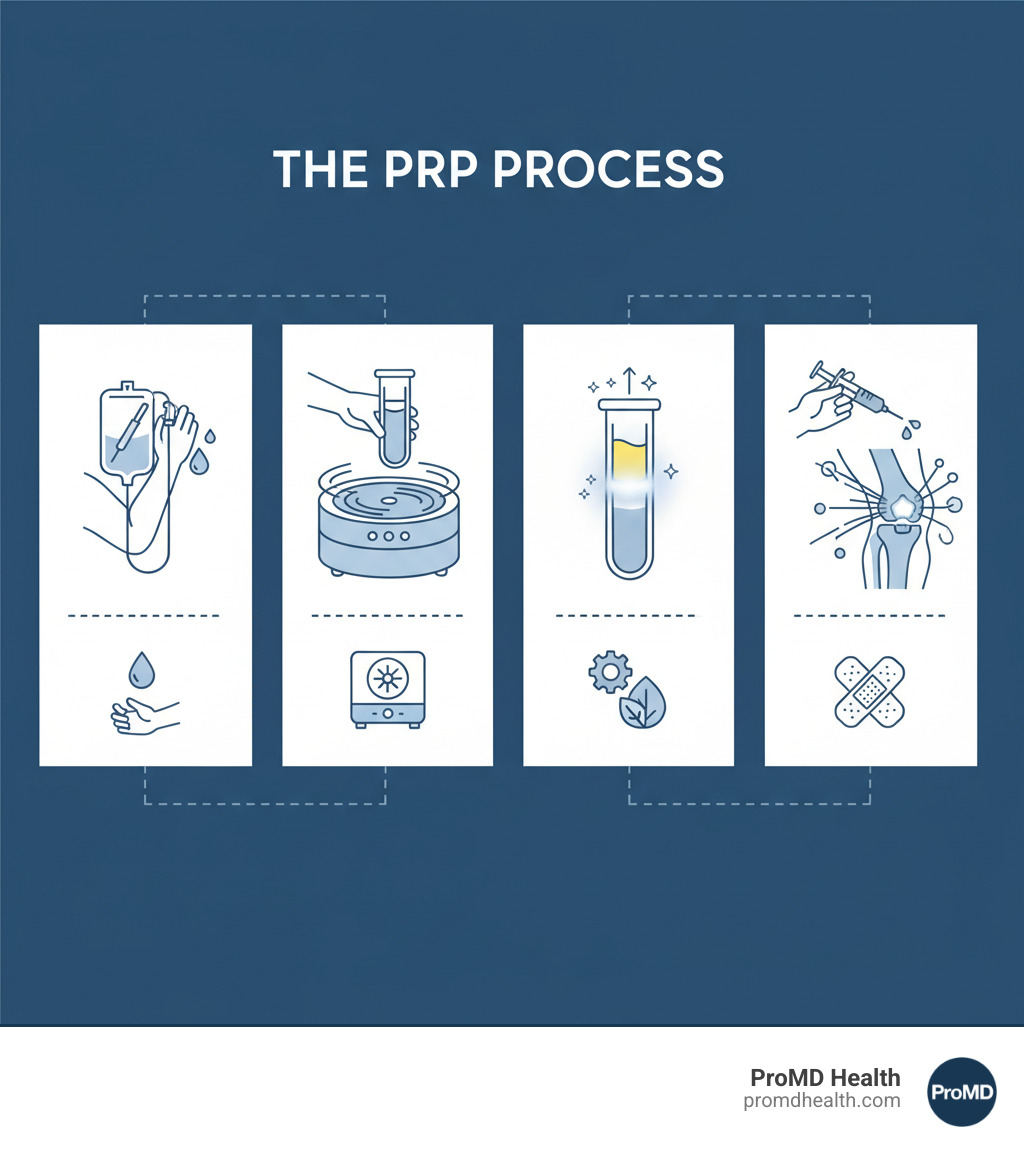 THE PRP PROCESS

ProMD Health
promdhealth.com

ProMD