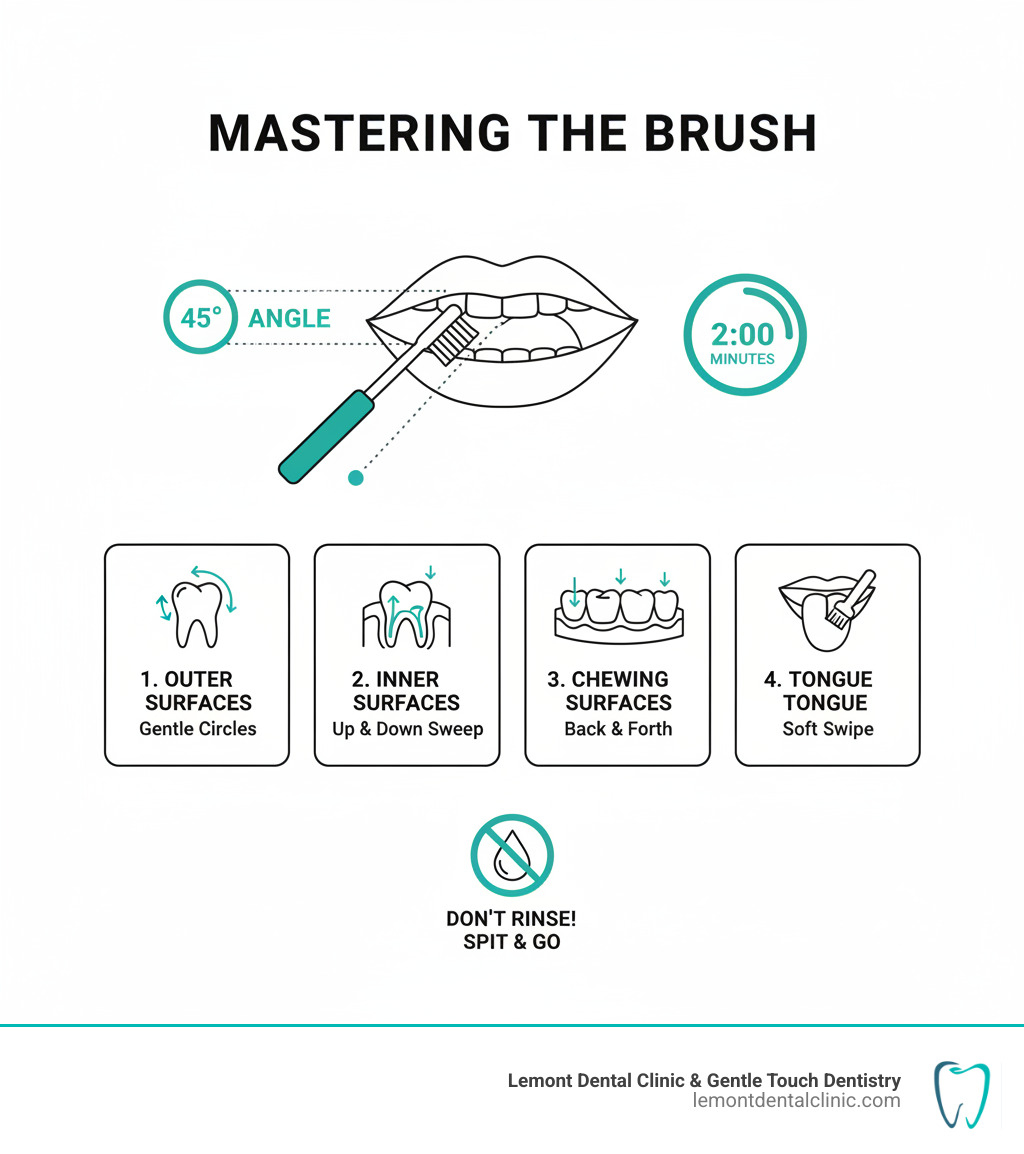 MASTERING THE BRUSH

45° ANGLE

2:00 MINUTES

1. OUTER SURFACES
Gentle Circles

2. INNER SURFACES
Up & Down Sweep

3. CHEWING SURFACES
Back & Forth

4. TONGUE TONGUE
Soft Swipe

DON'T RINSE! SPIT & GO

Lemont Dental Clinic & Gentle Touch Dentistry
lemontdentalclinic.com