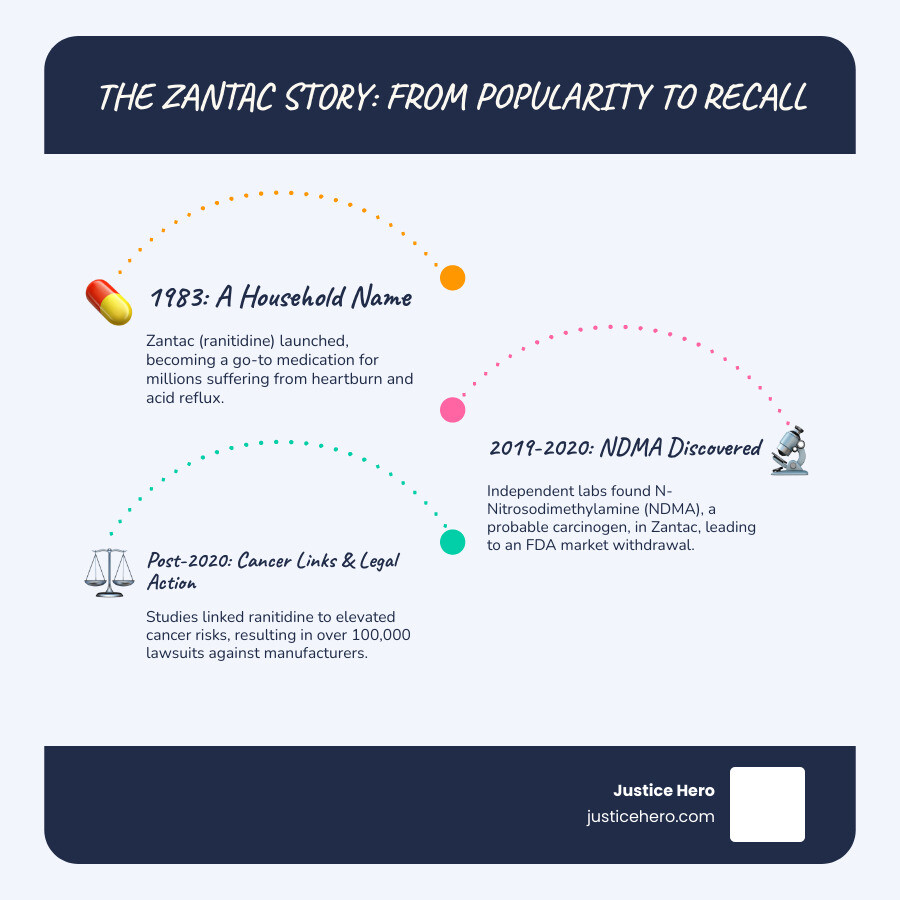 THE ZANTAC STORY: FROM POPULARITY TO RECALL

1983: A Household Name

Zantac (ranitidine) launched, becoming a go-to medication for millions suffering from heartburn and acid reflux.

2019-2020: NDMA Discovered

Independent labs found N-Nitrosodimethylamine (NDMA), a probable carcinogen, in Zantac, leading to an FDA market withdrawal.

Post-2020: Cancer Links & Legal Action

Studies linked ranitidine to elevated cancer risks, resulting in over 100,000 lawsuits against manufacturers.

Justice Hero
justicehero.com