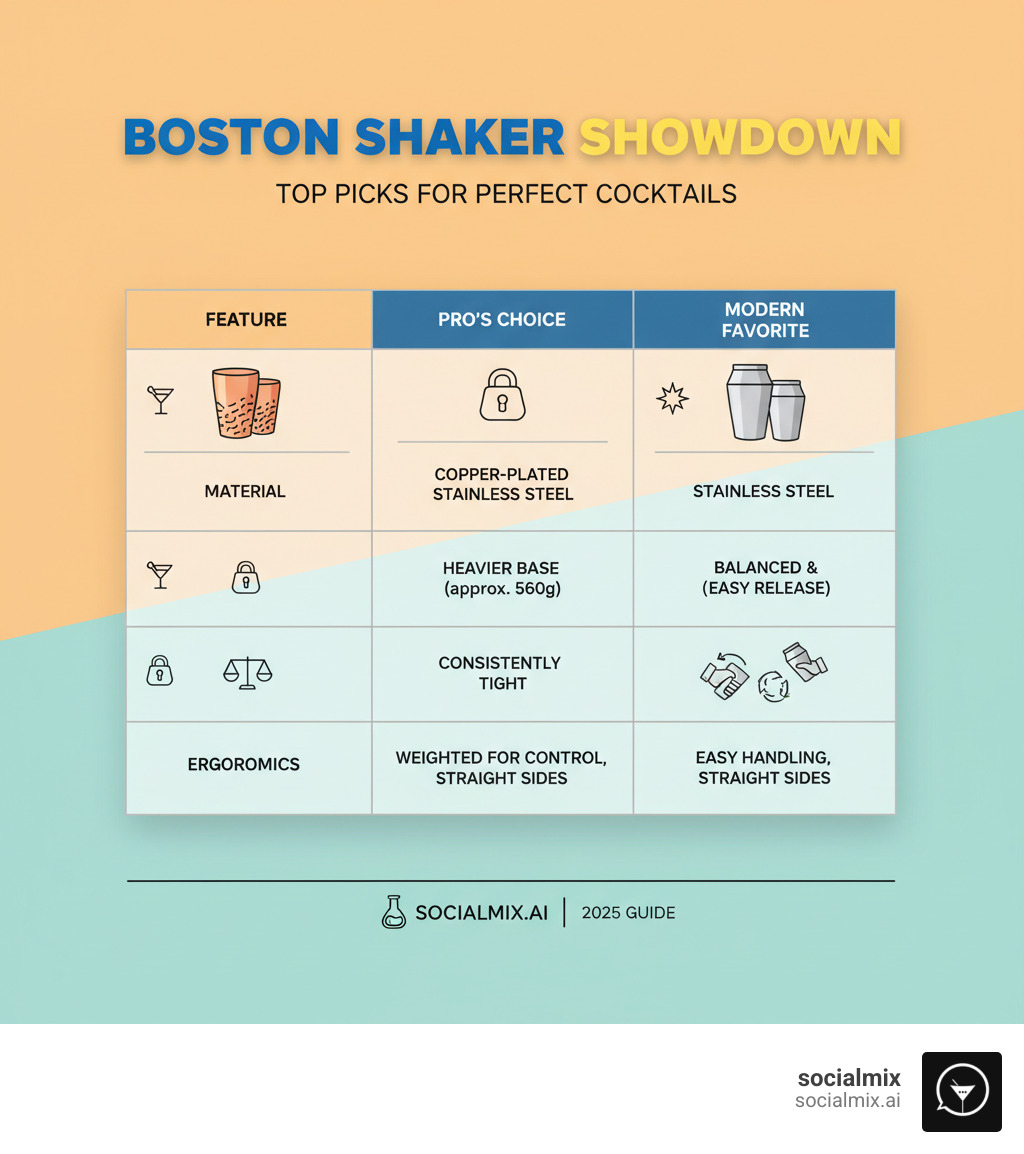 BOSTON SHAKER SHOWDOWN

TOP PICKS FOR PERFECT COCKTAILS

| FEATURE | PRO'S CHOICE | MODERN FAVORITE |
|---|---|---|
| MATERIAL | COPPER-PLATED STAINLESS STEEL | STAINLESS STEEL |
| | HEAVIER BASE (approx. 560g) | BALANCED & (EASY RELEASE) |
| | CONSISTENTLY TIGHT | |
| ERGOROMICS | WEIGHTED FOR CONTROL, STRAIGHT SIDES | EASY HANDLING, STRAIGHT SIDES |

SOCIALMIX.AI | 2025 GUIDE

socialmix
socialmix.ai