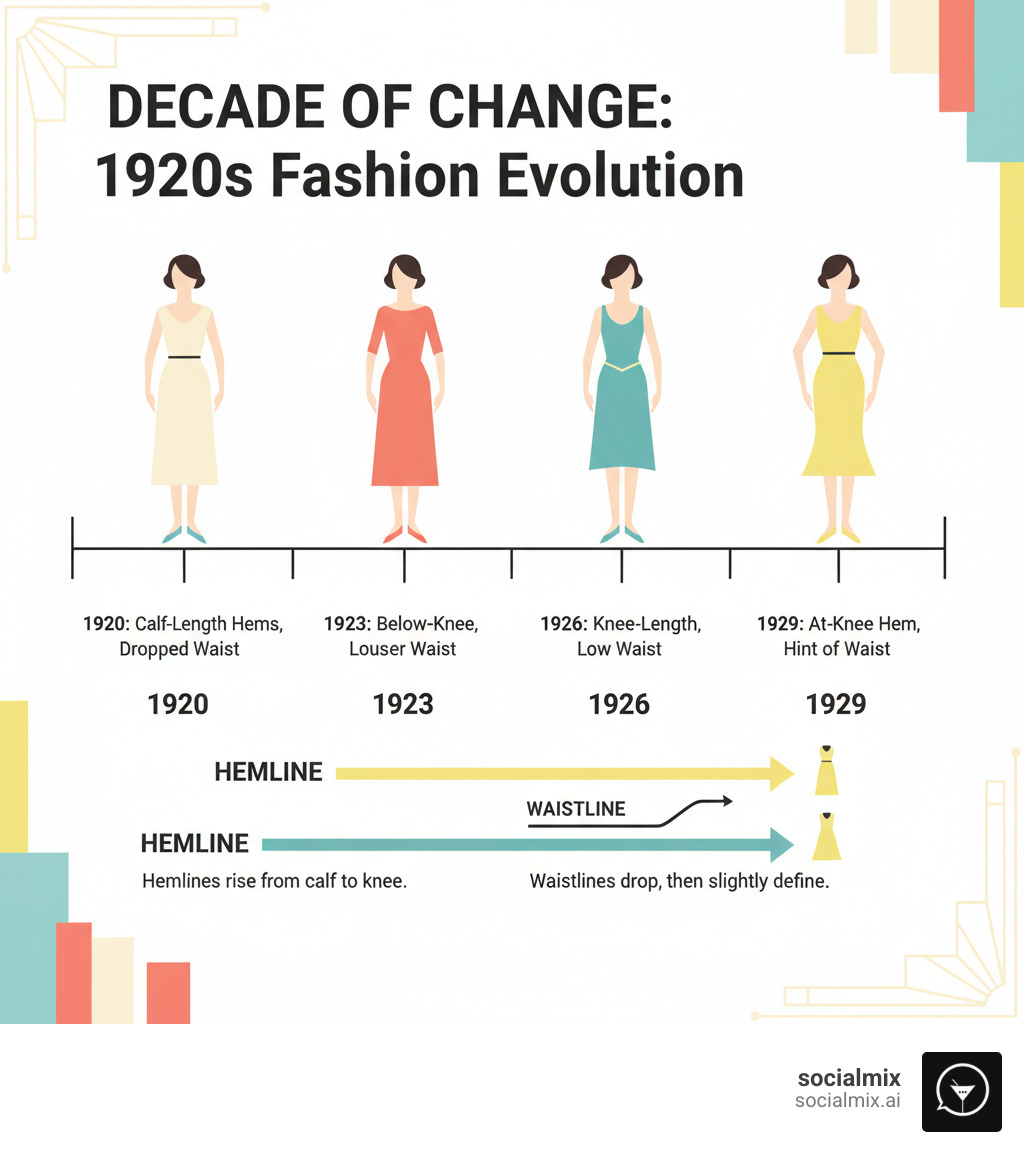 DECADE OF CHANGE:
1920s Fashion Evolution

1920: Calf-Length Hems, Dropped Waist

1923: Below-Knee, Louser Waist

1926: Knee-Length, Low Waist

1929: At-Knee Hem, Hint of Waist

1920

1923

1926

1929

HEMLINE

WAISTLINE

HEMLINE

Hemlines rise from calf to knee.

Waistlines drop, then slightly define.

socialmix
socialmix.ai