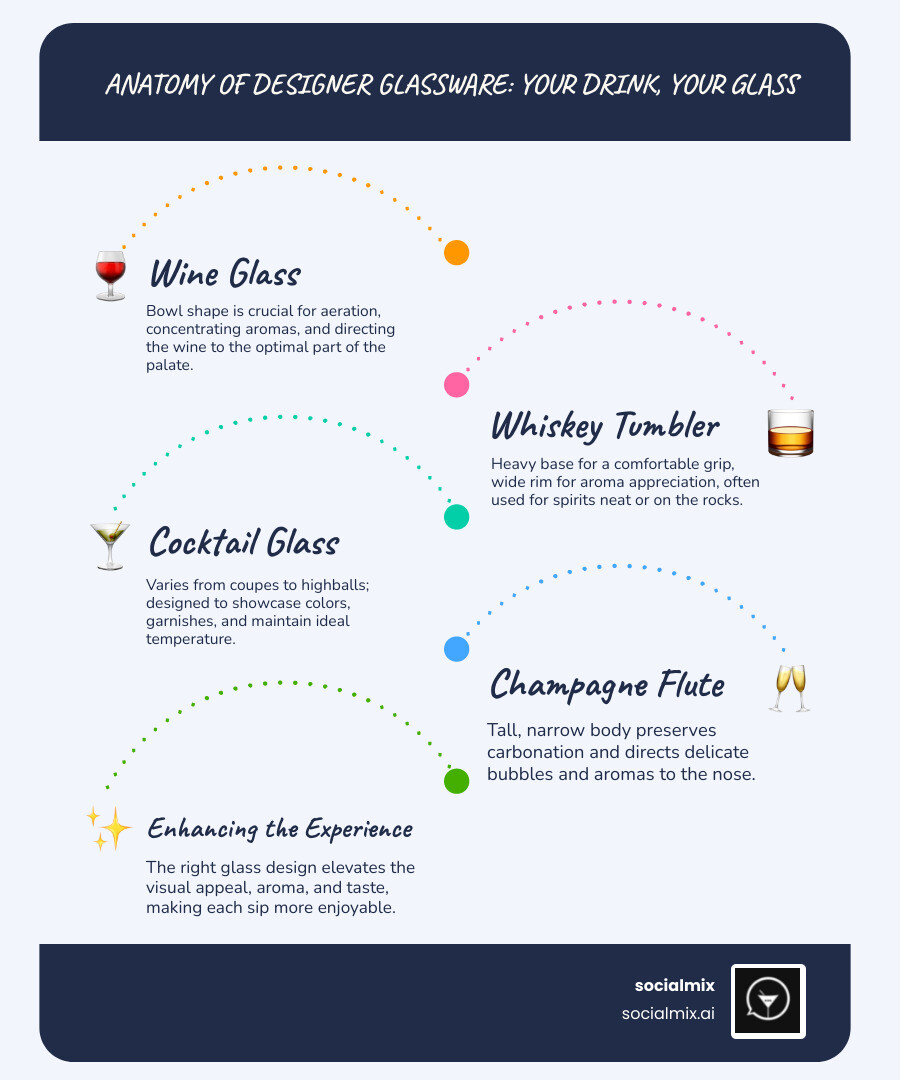 ANATOMY OF DESIGNER GLASSWARE: YOUR DRINK, YOUR GLASS

Wine Glass

Bowl shape is crucial for aeration, concentrating aromas, and directing the wine to the optimal part of the palate.

Whiskey Tumbler

Heavy base for a comfortable grip, wide rim for aroma appreciation, often used for spirits neat or on the rocks.

Cocktail Glass

Varies from coupes to highballs; designed to showcase colors, garnishes, and maintain ideal temperature.

Champagne Flute

Tall, narrow body preserves carbonation and directs delicate bubbles and aromas to the nose.

Enhancing the Experience

The right glass design elevates the visual appeal, aroma, and taste, making each sip more enjoyable.

socialmix
socialmix.ai