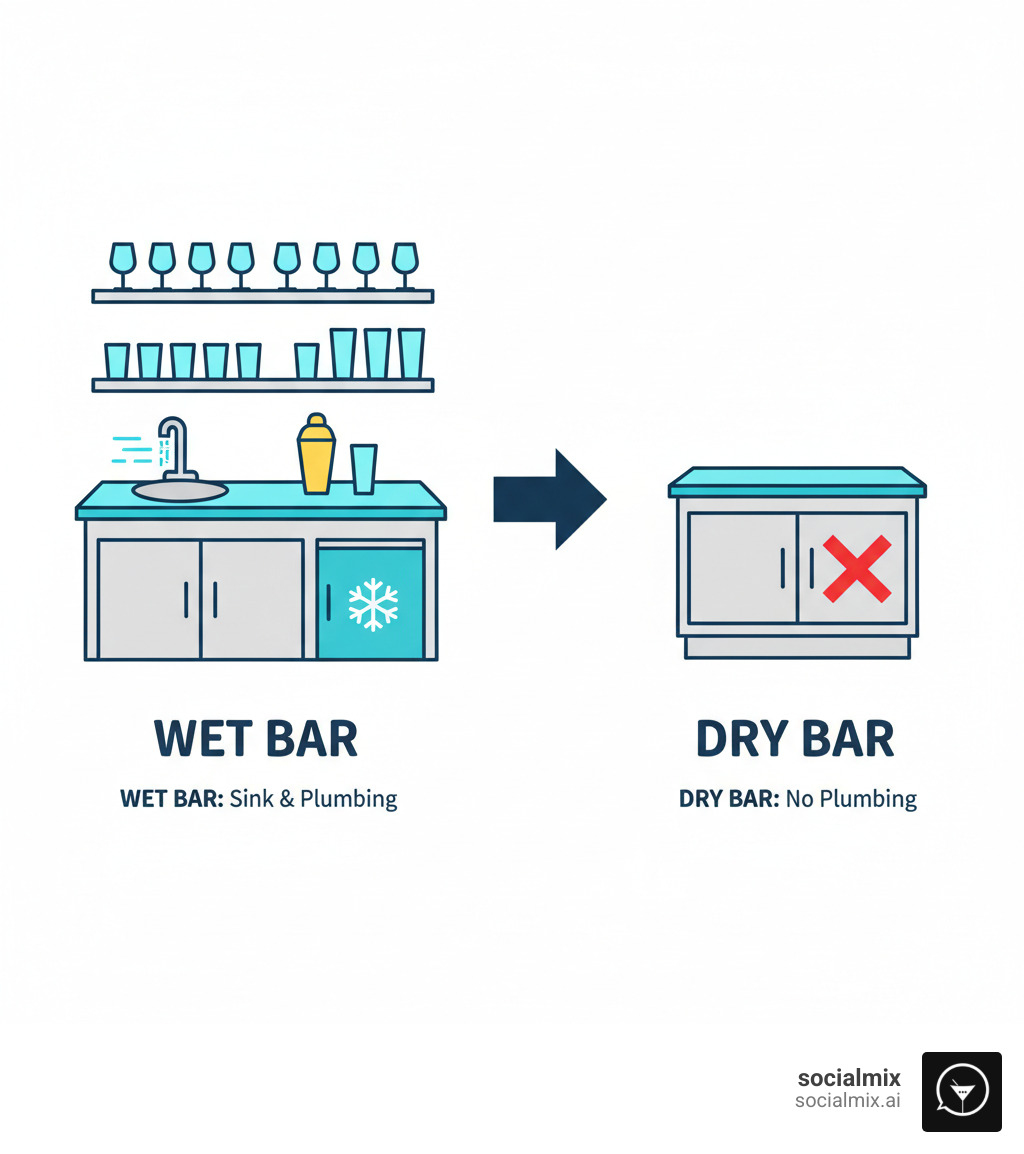 WET BAR

WET BAR: Sink & Plumbing

DRY BAR

DRY BAR: No Plumbing

socialmix
socialmix.ai