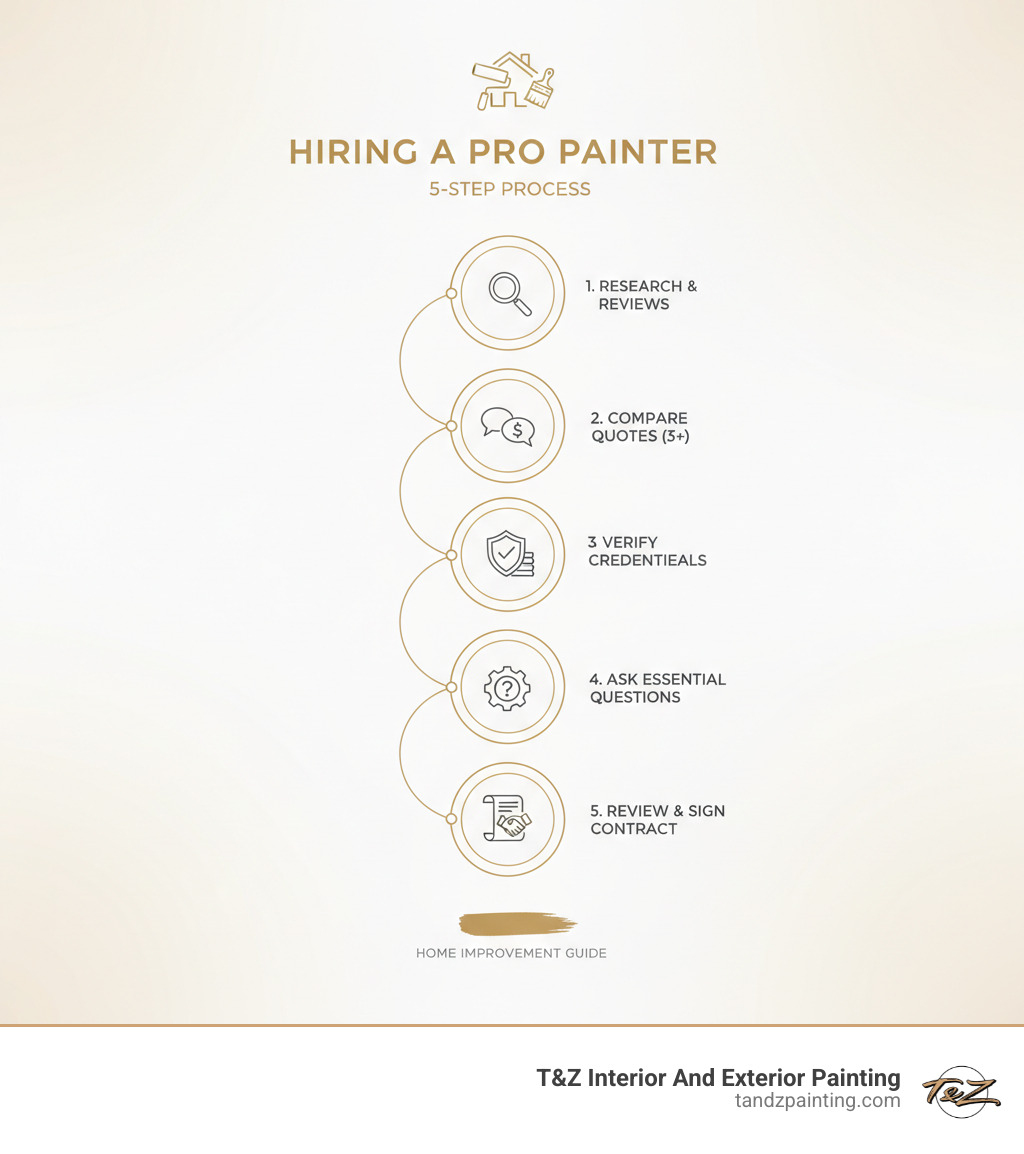 HIRING A PRO PAINTER

5-STEP PROCESS

1. RESEARCH & REVIEWS

2. COMPARE QUOTES (3+)

3 VERIFY CREDENTIEALS

4. ASK ESSENTIAL QUESTIONS

5. REVIEW & SIGN CONTRACT

HOME IMPROVEMENT GUIDE

T&Z Interior And Exterior Painting
tandzpainting.com

T&Z