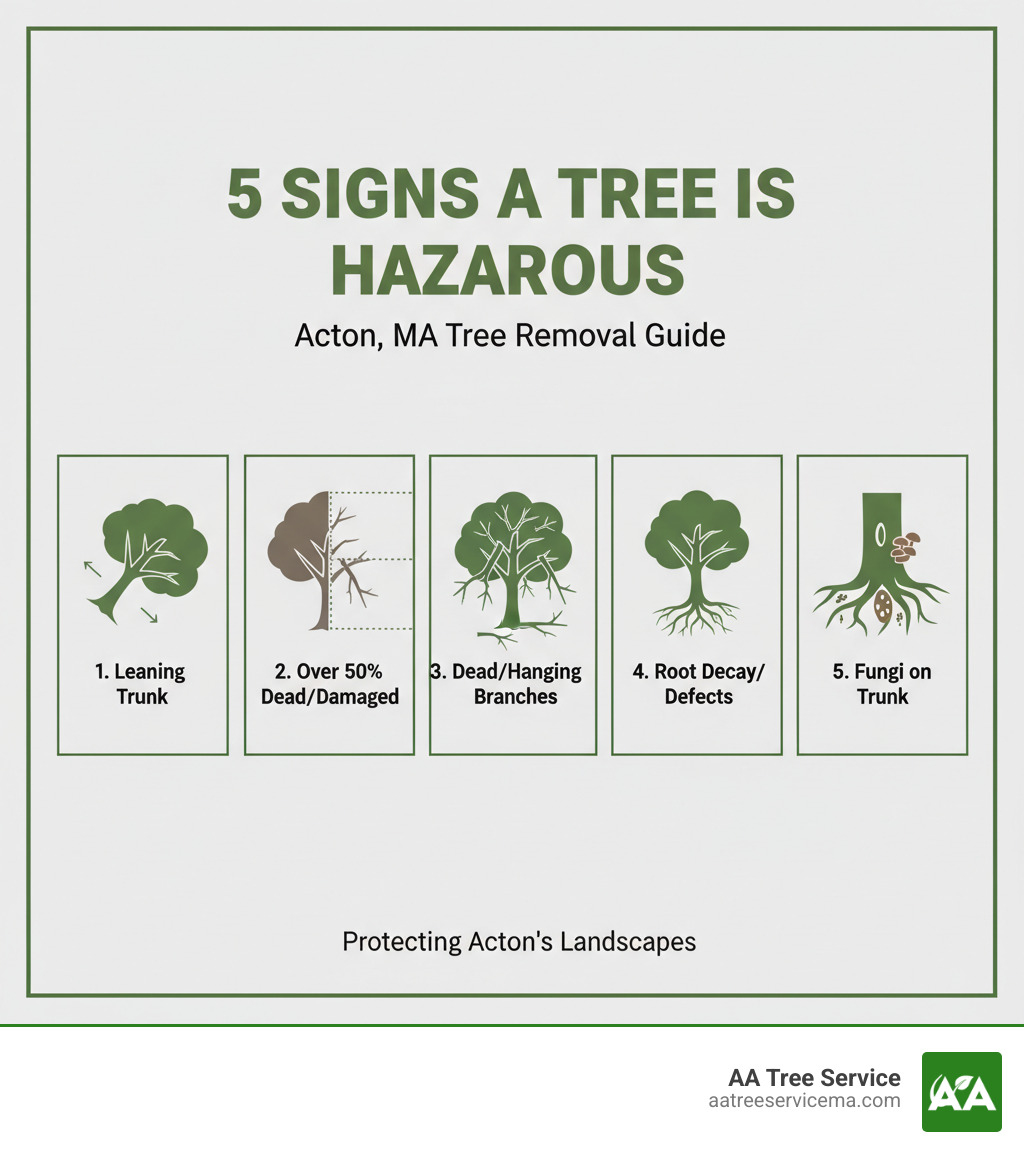 5 SIGNS A TREE IS HAZAROUS

Acton, MA Tree Removal Guide

1. Leaning Trunk

2. Over 50% Dead/Damaged

3. Dead/Hanging Branches

4. Root Decay/ Defects

5. Fungi on Trunk

Protecting Acton's Landscapes

AA Tree Service
aatreeservicema.com

AA