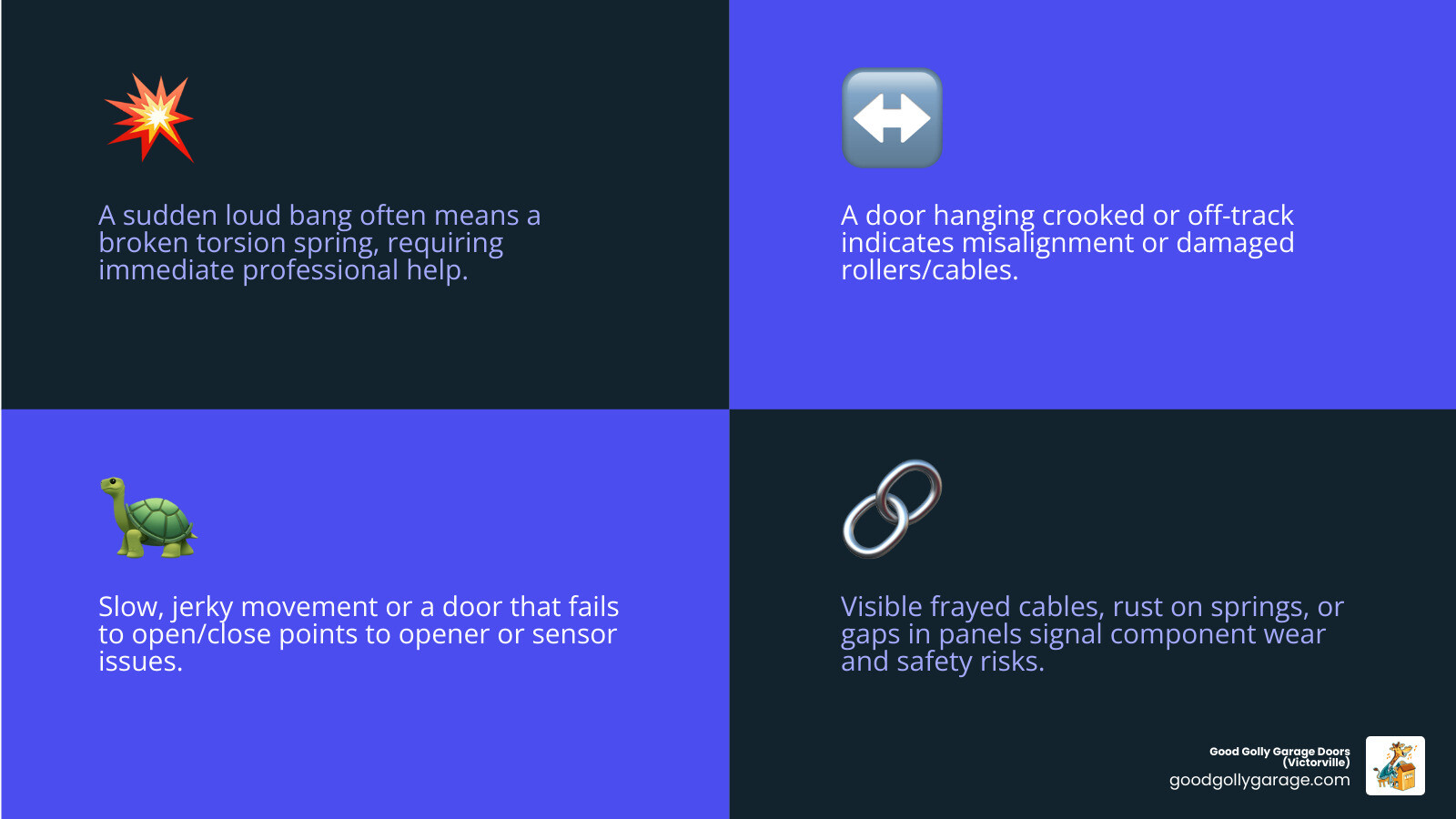 A sudden loud bang often means a broken torsion spring, requiring immediate professional help.

A door hanging crooked or off-track indicates misalignment or damaged rollers/cables.

Slow, jerky movement or a door that fails to open/close points to opener or sensor issues.

Visible frayed cables, rust on springs, or gaps in panels signal component wear and safety risks.

Good Golly Garage Doors (Victorville)
goodgollygarage.com