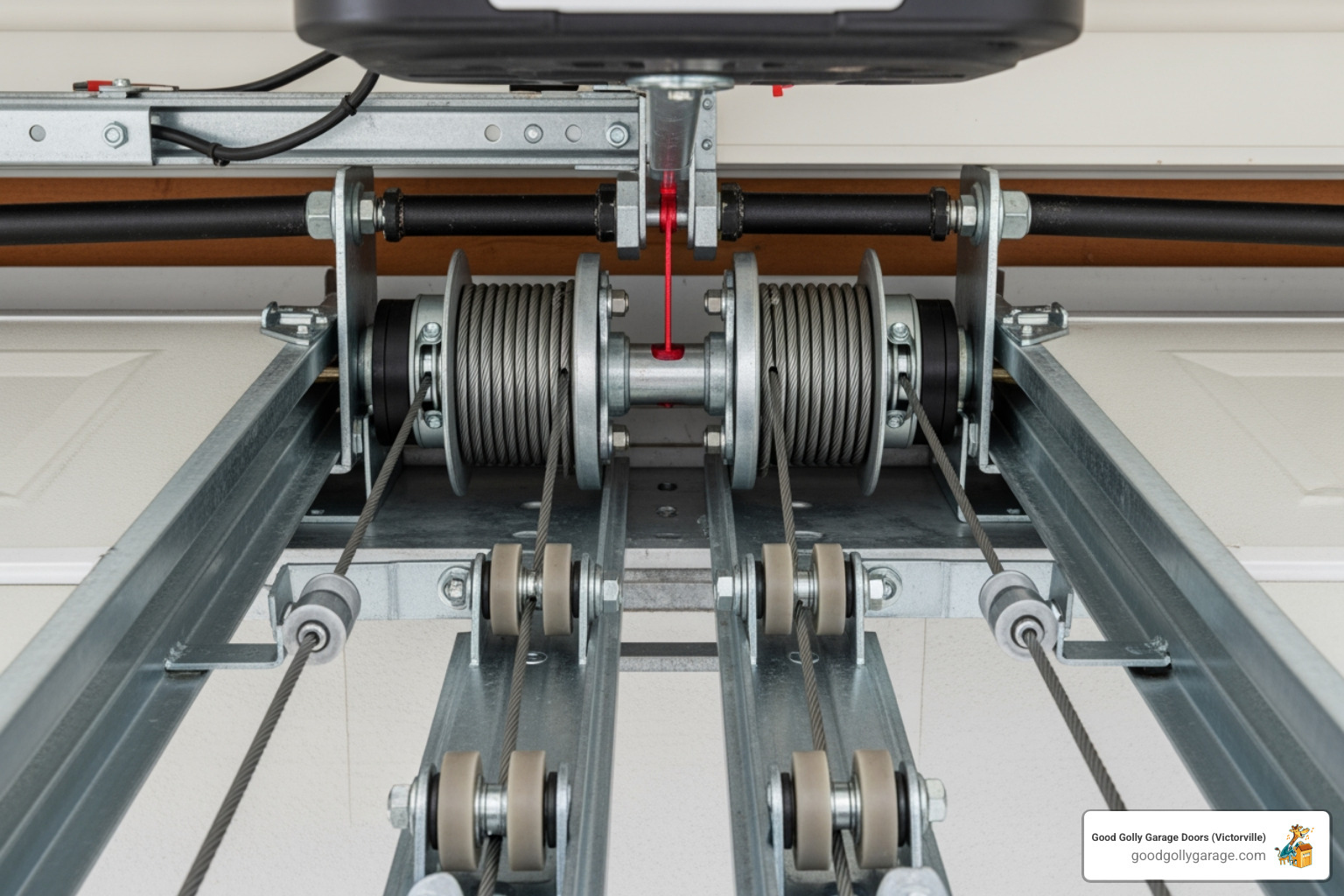 Good Golly Garage Doors (Victorville)
goodgollygarage.com