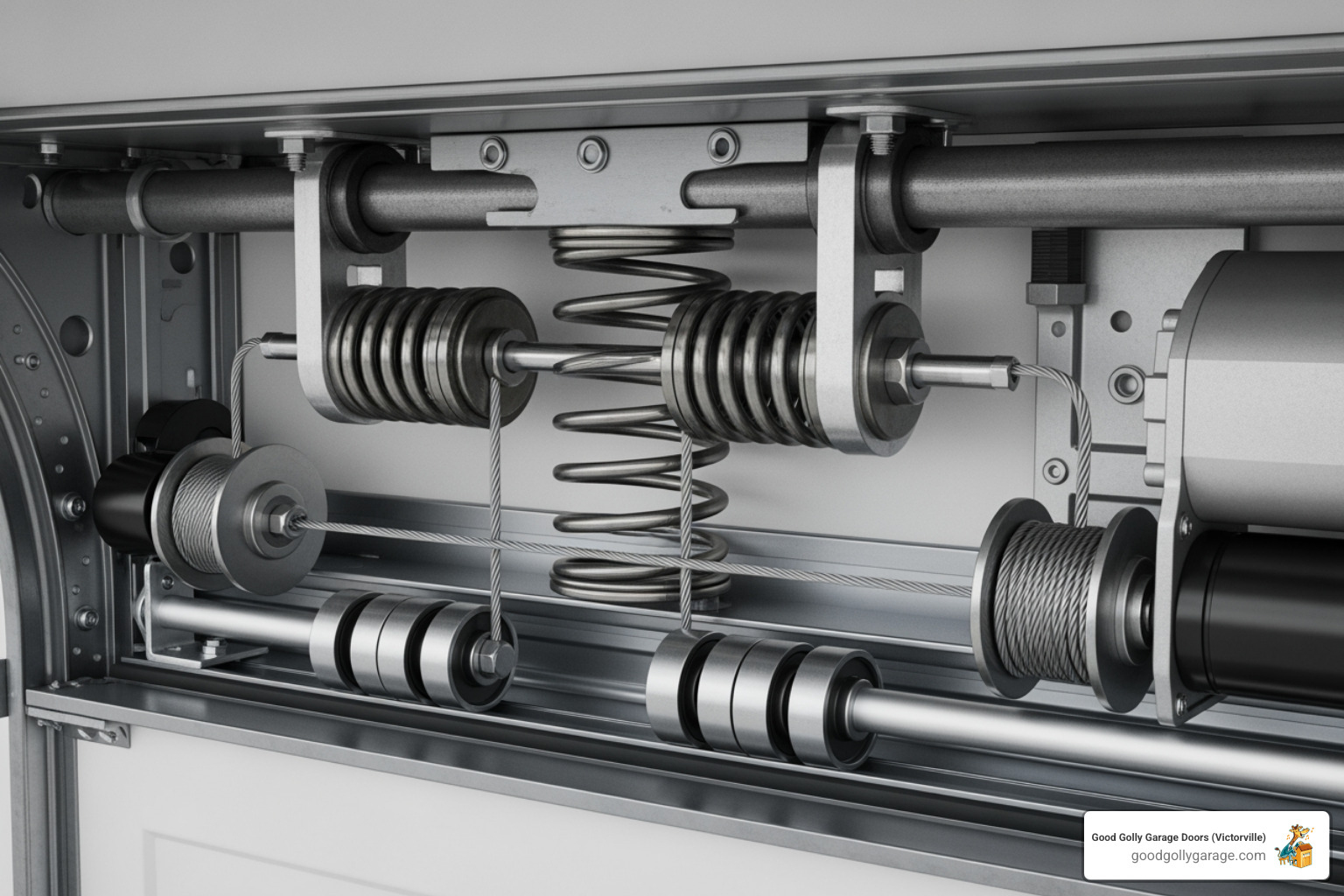 Good Golly Garage Doors (Victorville)
goodgollygarage.com