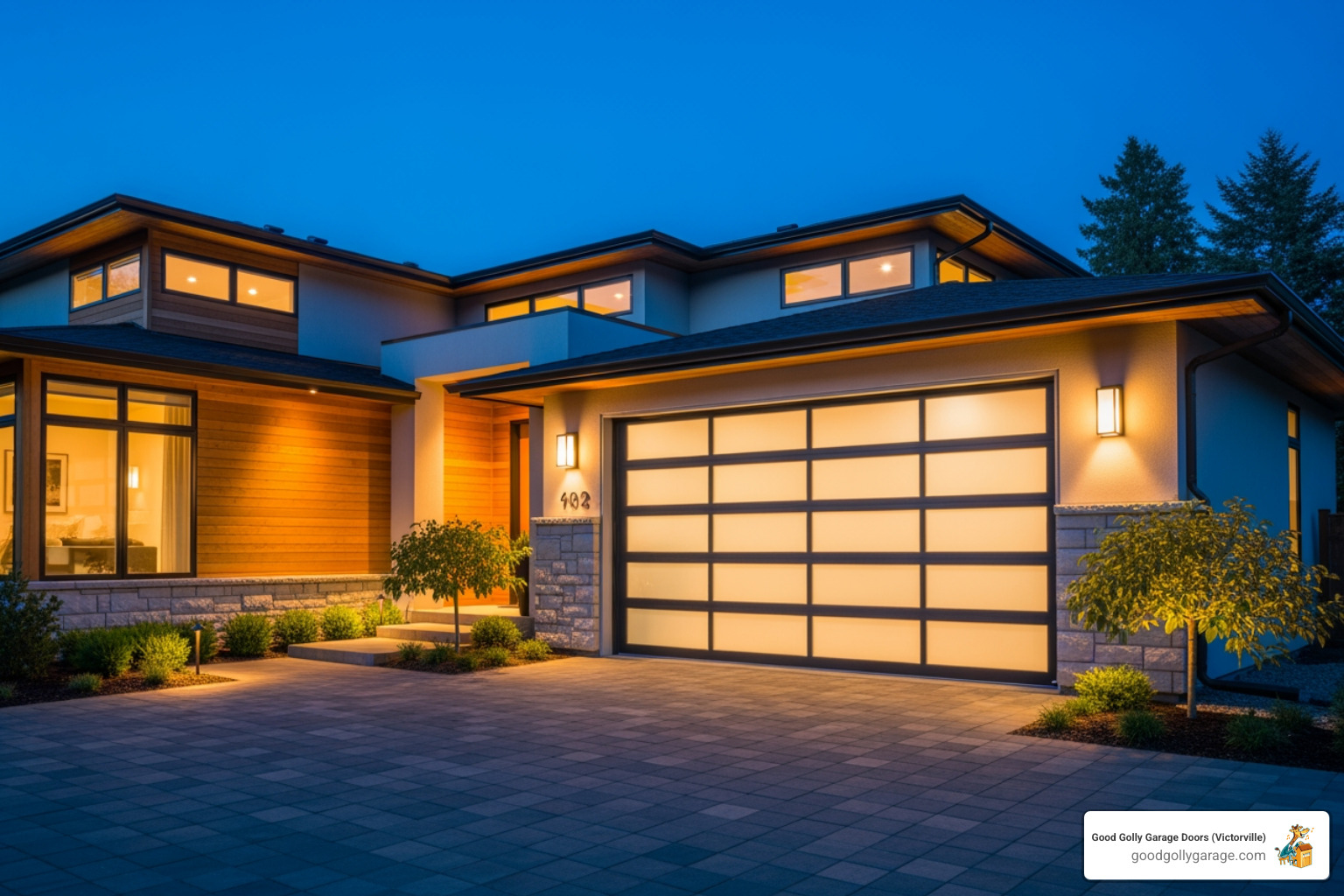 402

Good Golly Garage Doors (Victorville)
goodgollygarage.com