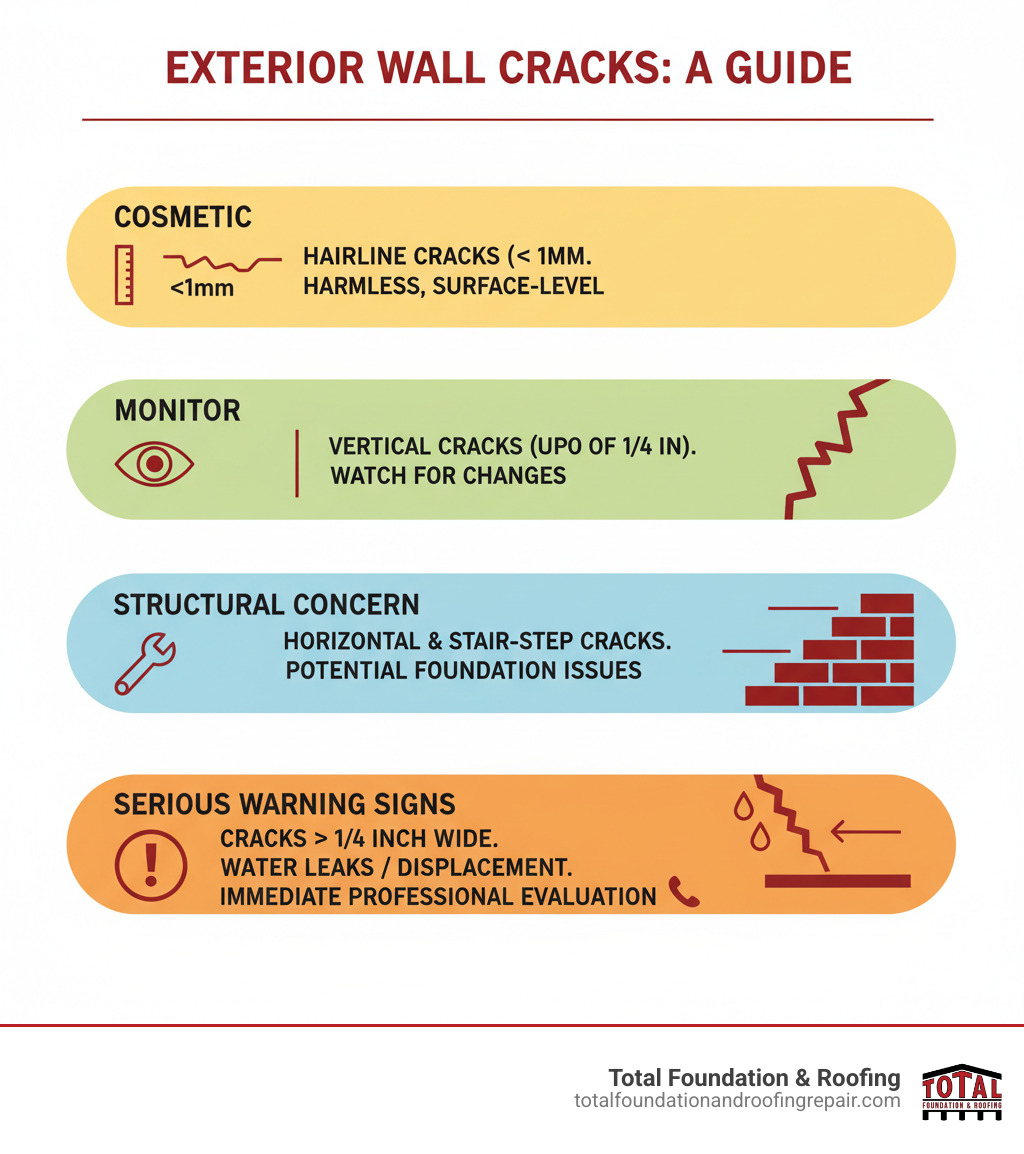 EXTERIOR WALL CRACKS: A GUIDE

COSMETIC

<1mm

HAIRLINE CRACKS (< 1MM.
HARMLESS, SURFACE-LEVEL

MONITOR

VERTICAL CRACKS (UPO OF 1/4 IN).
WATCH FOR CHANGES

STRUCTURAL CONCERN

HORIZONTAL & STAIR-STEP CRACKS.
POTENTIAL FOUNDATION ISSUES

SERIOUS WARNING SIGNS

CRACKS > 1/4 INCH WIDE.
WATER LEAKS / DISPLACEMENT.
IMMEDIATE PROFESSIONAL EVALUATION

Total Foundation & Roofing
totalfoundationandroofingrepair.com

TOTAL
FOUNDATION & ROOFING