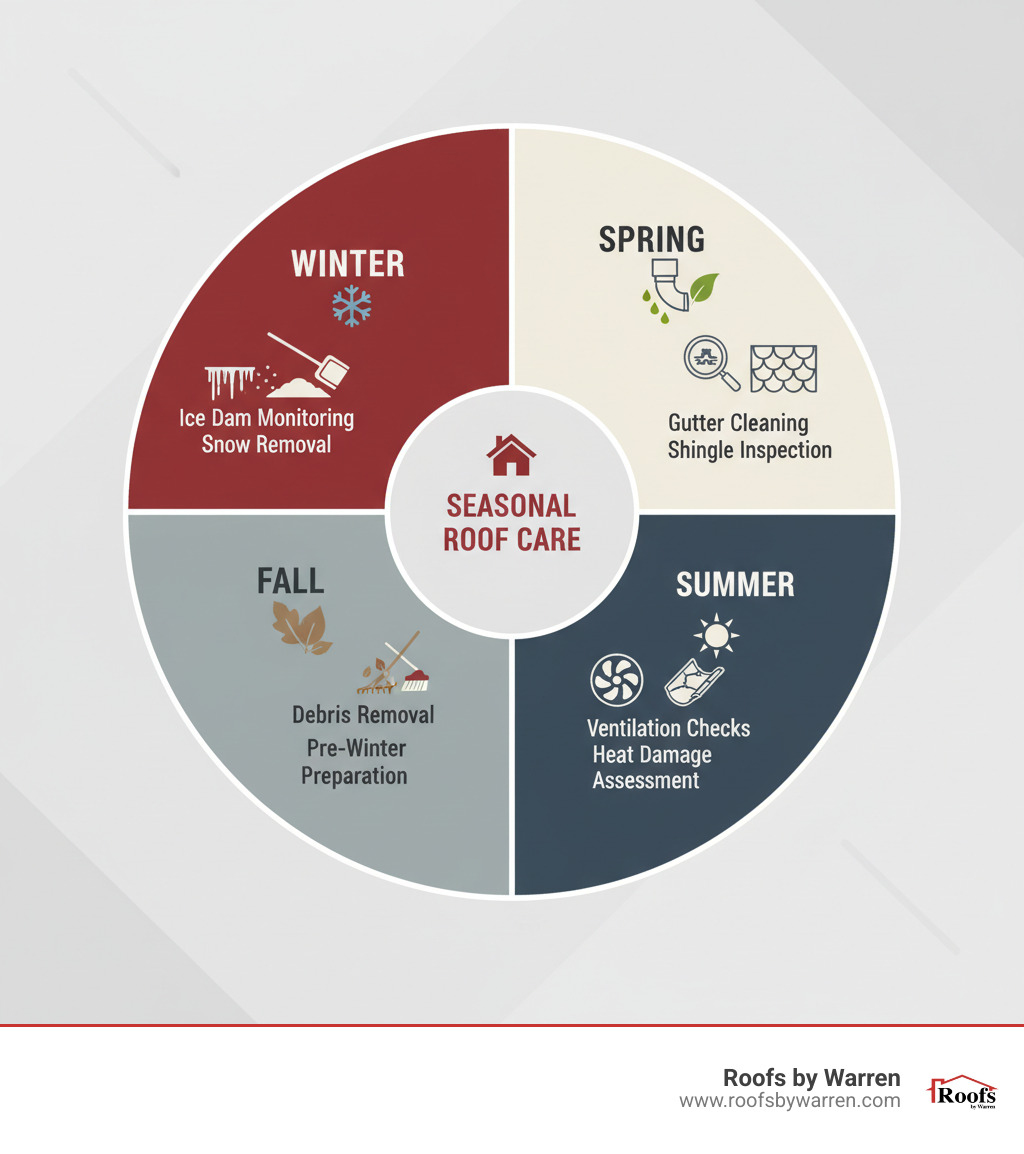 WINTER

Ice Dam Monitoring
Snow Removal

SPRING

Gutter Cleaning
Shingle Inspection

SEASONAL ROOF CARE

FALL

Debris Removal
Pre-Winter Preparation

SUMMER

Ventilation Checks
Heat Damage Assessment

Roofs by Warren
www.roofsbywarren.com

Roofs by Warren