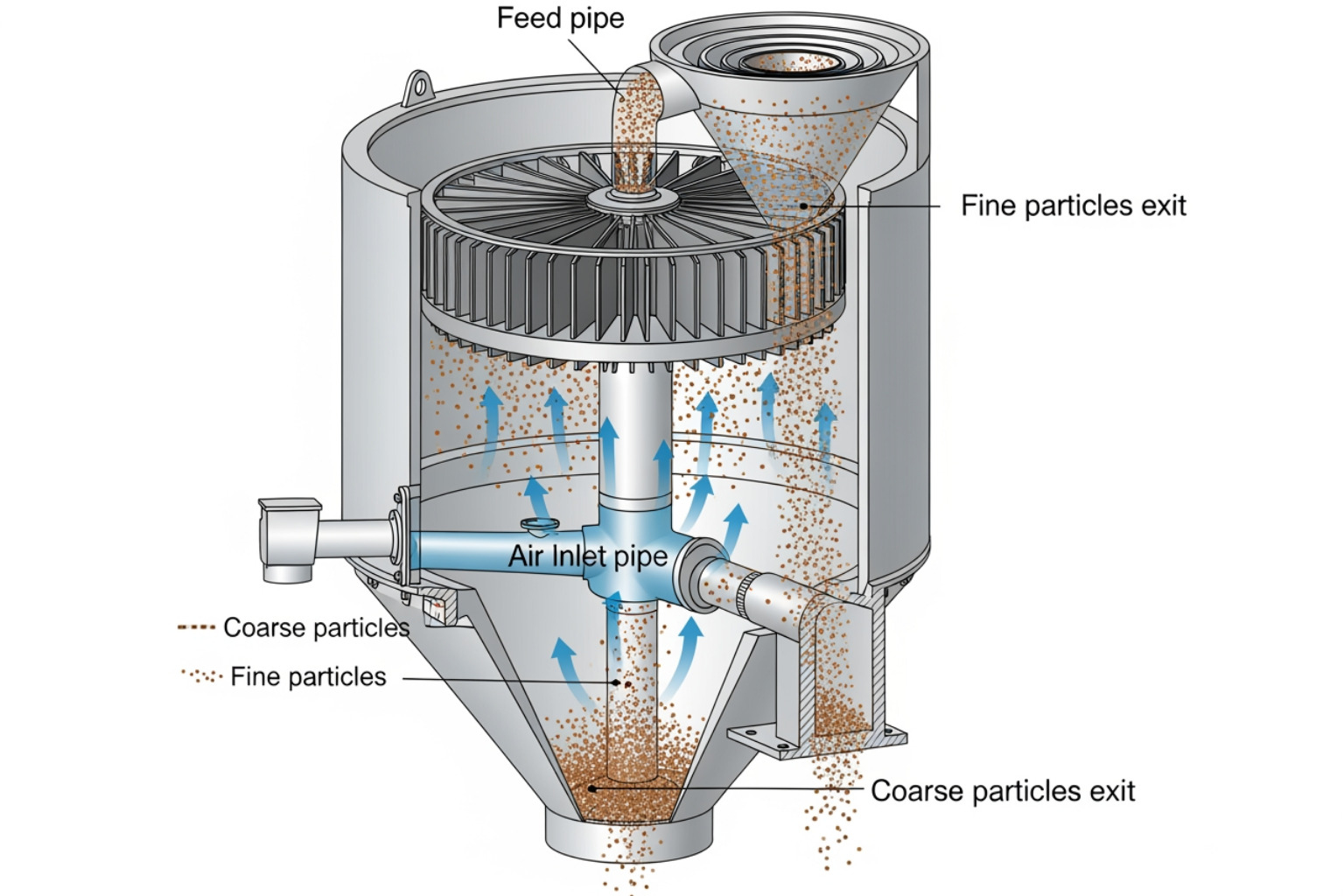 Feed pipe

Fine particles exit

Air Inlet pipe

Coarse particles

Fine particles

Coarse particles exit