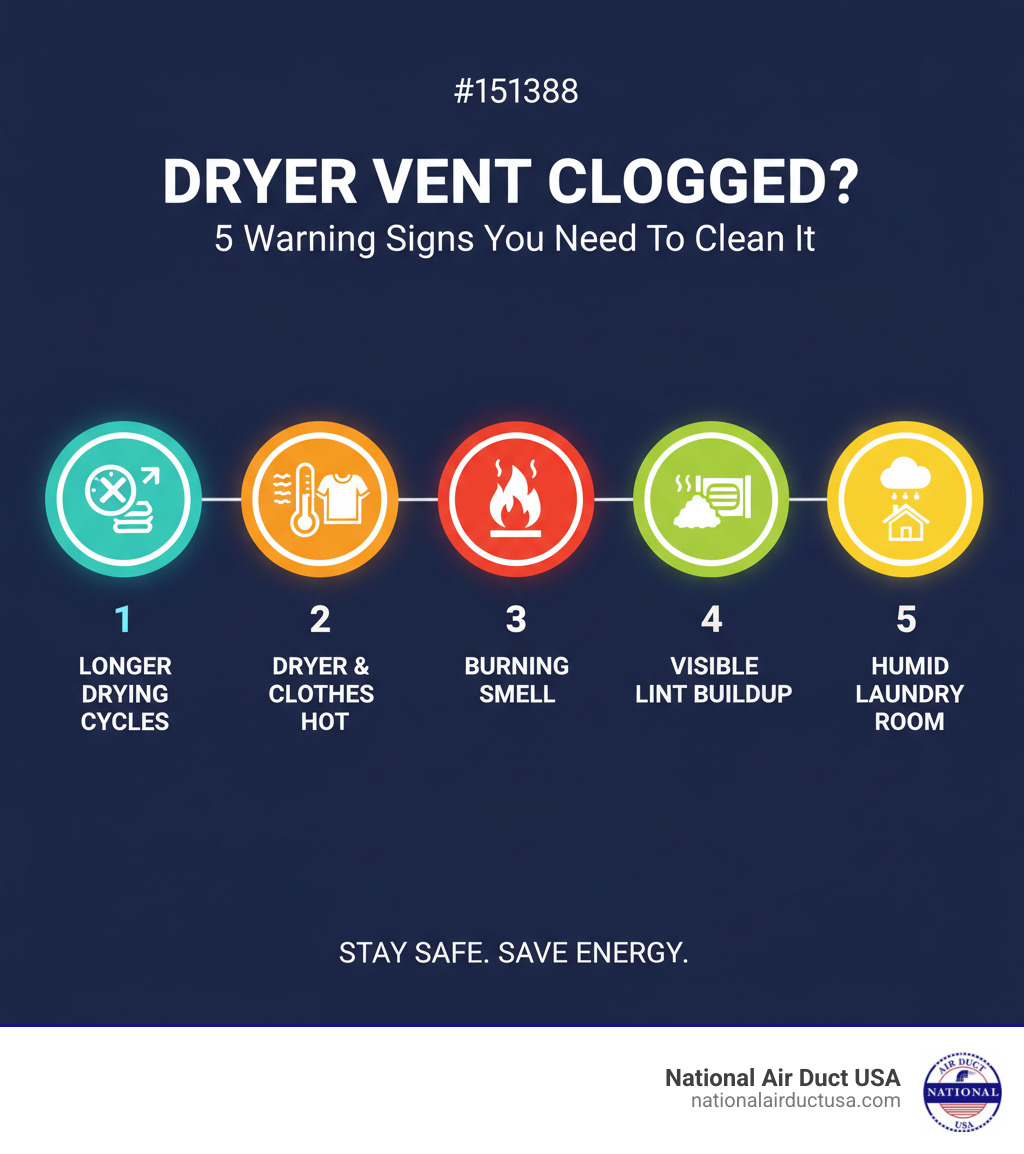 #151388

DRYER VENT CLOGGED?

5 Warning Signs You Need To Clean It

1
LONGER DRYING CYCLES

2
DRYER & CLOTHES HOT

3
BURNING SMELL

4
VISIBLE LINT BUILDUP

5
HUMID LAUNDRY ROOM

STAY SAFE. SAVE ENERGY.

National Air Duct USA
nationalairductusa.com

AIR DUCT
NATIONAL
USA